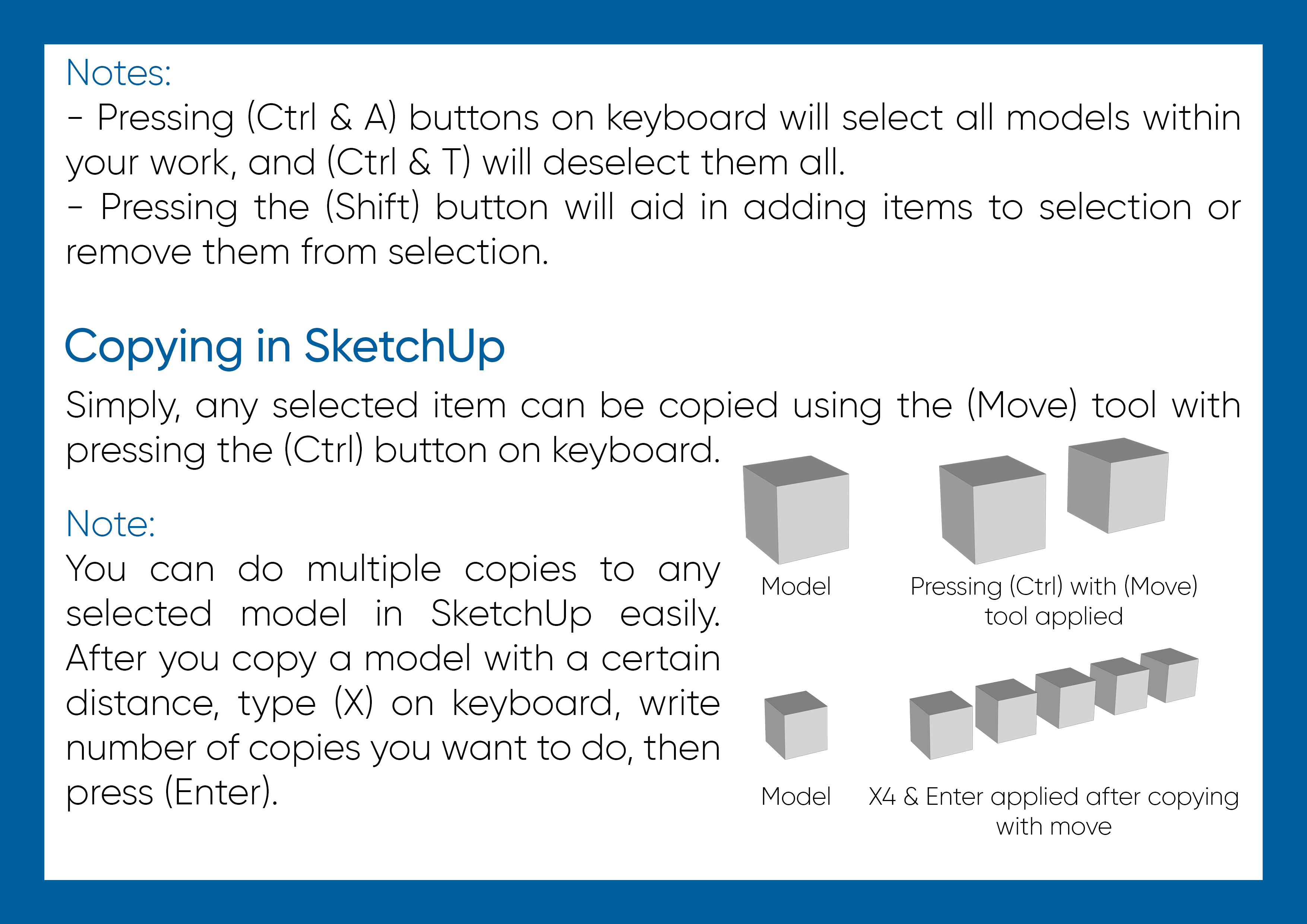 Notes:
- Pressing (Ctrl & A) buttons on keyboard will select all models within your work, and (Ctrl & T) will deselect them all.
- Pressing the (Shift) button will aid in adding items to selection or remove them from selection.

Copying in SketchUp
Simply, any selected item can be copied using the (Move) tool with pressing the (Ctrl) button on keyboard.

Note:
You can do multiple copies to any selected model in SketchUp easily. After you copy a model with a certain distance, type (X) on keyboard, write number of copies you want to do, then press (Enter).

Model

Pressing (Ctrl) with (Move) tool applied

Model

X4 & Enter applied after copying with move