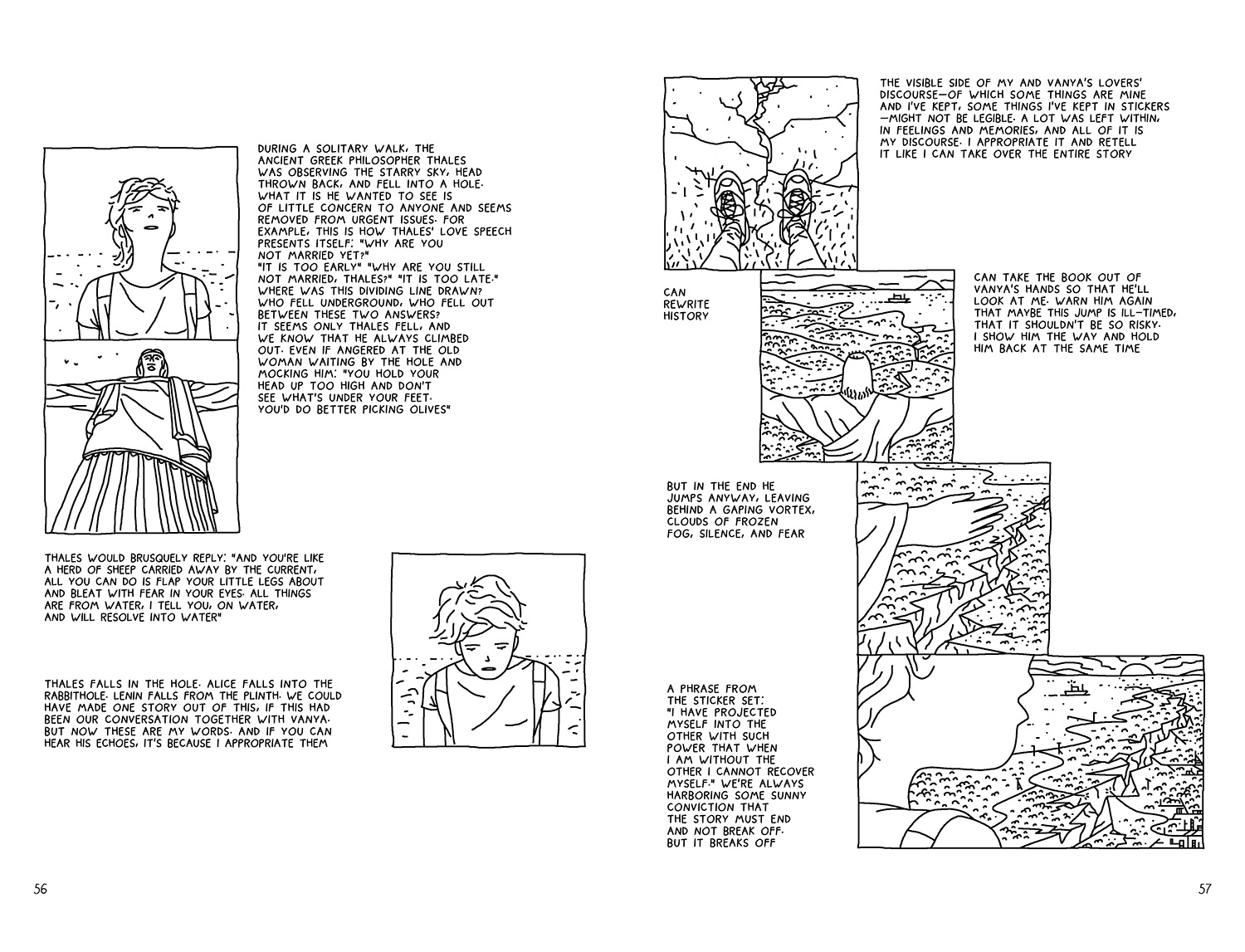 DURING A SOLITARY WALK, THE ANCIENT GREEK PHILOSOPHER THALES WAS OBSERVING THE STARRY SKY, HEAD THROWN BACK, AND FELL INTO A HOLE. WHAT IT IS HE WANTED TO SEE IS OF LITTLE CONCERN TO ANYONE AND SEEMS REMOVED FROM URGENT ISSUES. FOR EXAMPLE, THIS IS HOW THALES' LOVE SPEECH PRESENTS ITSELF: "WHY ARE YOU NOT MARRIED YET?" "IT IS TOO EARLY" "WHY ARE YOU STILL NOT MARRIED, THALES?" "IT IS TOO LATE." WHERE WAS THIS DIVIDING LINE DRAWN? WHO FELL UNDERGROUND, WHO FELL OUT BETWEEN THESE TWO ANSWERS? IT SEEMS ONLY THALES FELL, AND WE KNOW THAT HE ALWAYS CLIMBED OUT. EVEN IF ANGERED AT THE OLD WOMAN WAITING BY THE HOLE AND MOCKING HIM: "YOU HOLD YOUR HEAD UP TOO HIGH AND DON'T SEE WHAT'S UNDER YOUR FEET. YOU'D DO BETTER PICKING OLIVES"

THALES WOULD BRUSQUELY REPLY: "AND YOU'RE LIKE A HERD OF SHEEP CARRIED AWAY BY THE CURRENT, ALL YOU CAN DO IS FLAP YOUR LITTLE LEGS ABOUT AND BLEAT WITH FEAR IN YOUR EYES. ALL THINGS ARE FROM WATER, I TELL YOU, ON WATER, AND WILL RESOLVE INTO WATER"

THALES FALLS IN THE HOLE. ALICE FALLS INTO THE RABBITHOLE. LENIN FALLS FROM THE PLINTH. WE COULD HAVE MADE ONE STORY OUT OF THIS, IF THIS HAD BEEN OUR CONVERSATION TOGETHER WITH VANYA. BUT NOW THESE ARE MY WORDS. AND IF YOU CAN HEAR HIS ECHOES, IT'S BECAUSE I APPROPRIATE THEM

56

THE VISIBLE SIDE OF MY AND VANYA'S LOVERS' DISCOURSE—OF WHICH SOME THINGS ARE MINE AND I'VE KEPT, SOME THINGS I'VE KEPT IN STICKERS—MIGHT NOT BE LEGIBLE. A LOT WAS LEFT WITHIN, IN FEELINGS AND MEMORIES, AND ALL OF IT IS MY DISCOURSE. I APPROPRIATE IT AND RETELL IT LIKE I CAN TAKE OVER THE ENTIRE STORY

CAN REWRITE HISTORY

CAN TAKE THE BOOK OUT OF VANYA'S HANDS SO THAT HE'LL LOOK AT ME. WARN HIM AGAIN THAT MAYBE THIS JUMP IS ILL-TIMED, THAT IT SHOULDN'T BE SO RISKY. I SHOW HIM THE WAY AND HOLD HIM BACK AT THE SAME TIME

BUT IN THE END HE JUMPS ANYWAY, LEAVING BEHIND A GAPING VORTEX, CLOUDS OF FROZEN FOG, SILENCE, AND FEAR

A PHRASE FROM THE STICKER SET: "I HAVE PROJECTED MYSELF INTO THE OTHER WITH SUCH POWER THAT WHEN I AM WITHOUT THE OTHER I CANNOT RECOVER MYSELF." WE'RE ALWAYS HARBORING SOME SUNNY CONVICTION THAT THE STORY MUST END AND NOT BREAK OFF. BUT IT BREAKS OFF

57