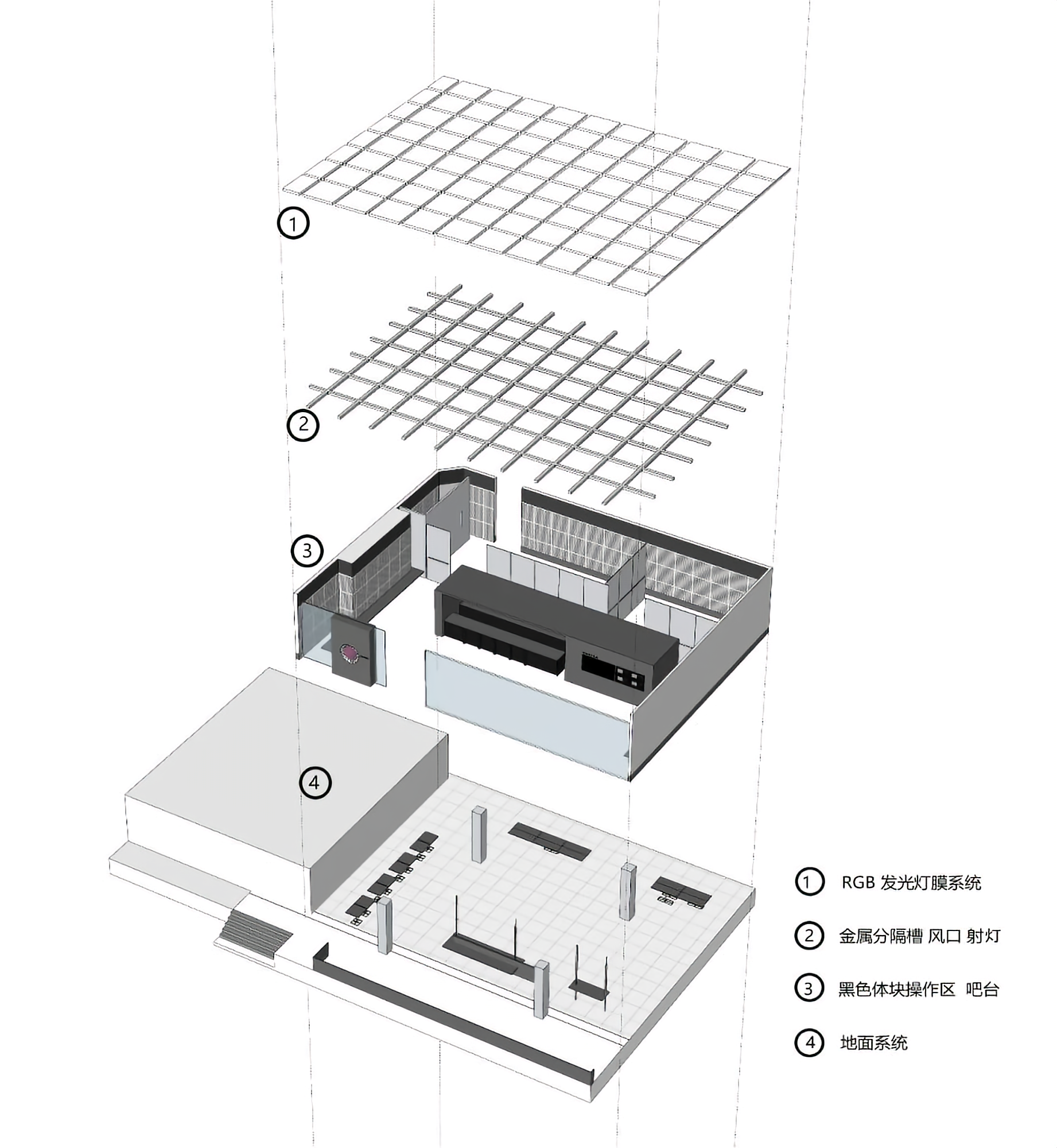 1

2

3

4

1 RGB 发光灯膜系统

2 金属分隔槽 风口 射灯

3 黑色体块操作区 吧台

4 地面系统