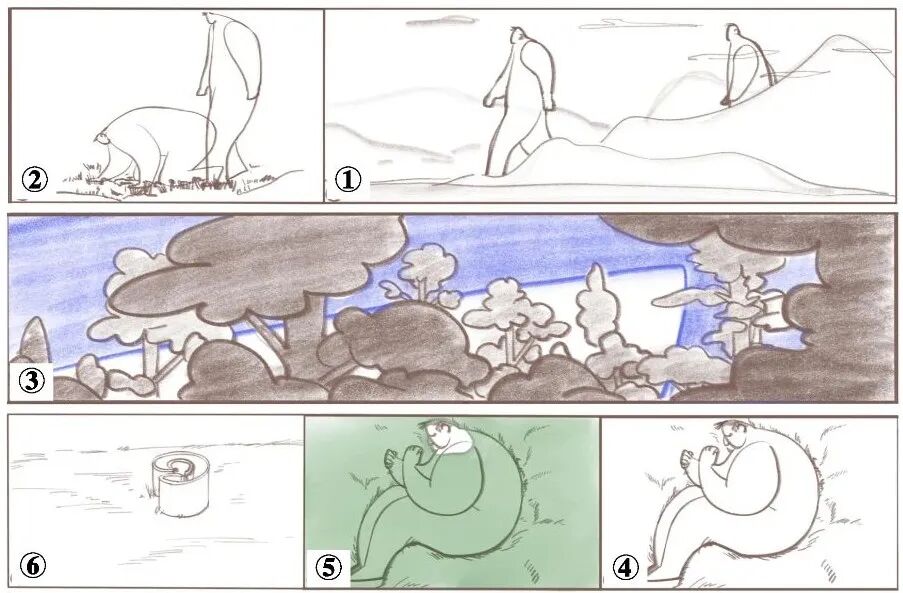 ②
①
③
⑥
⑤
④