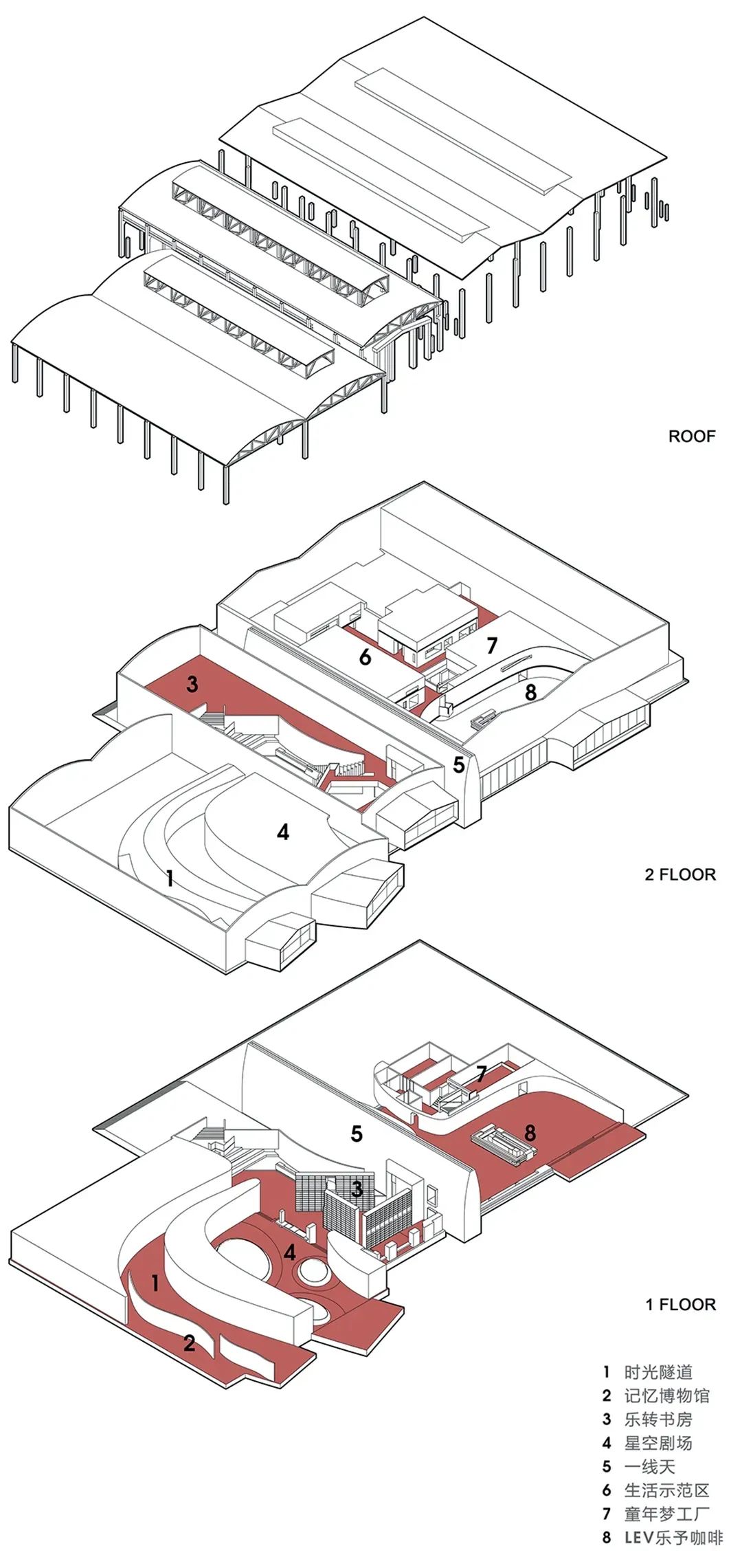 ROOF

3
6
7
8
5
4
1

2 FLOOR

7
5
8
3
4
1
2

1 FLOOR

1 时光隧道
2 记忆博物馆
3 乐转书房
4 星空剧场
5 一线天
6 生活示范区
7 童年梦工厂
8 LEV乐予咖啡