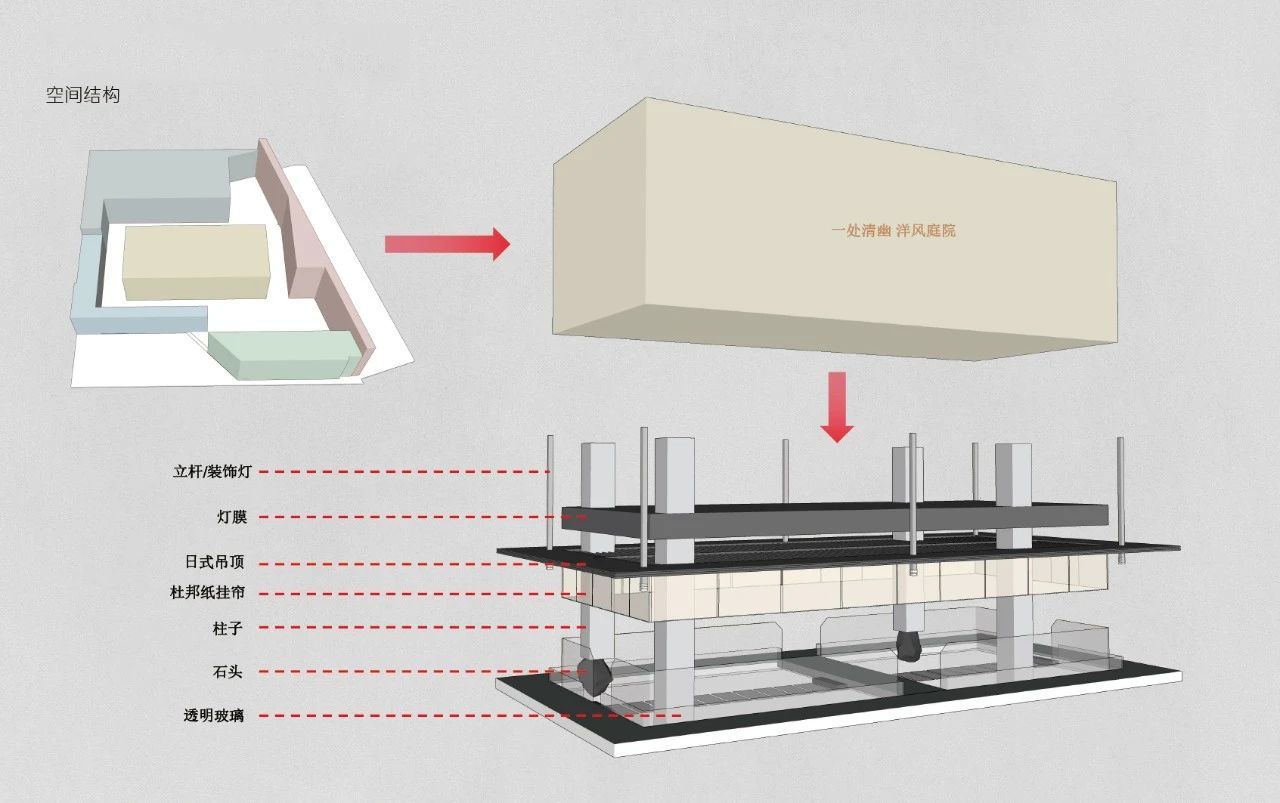 空间结构

一处清幽 洋风庭院

立杆/装饰灯

灯膜

日式吊顶

杜邦纸挂帘

柱子

石头

透明玻璃