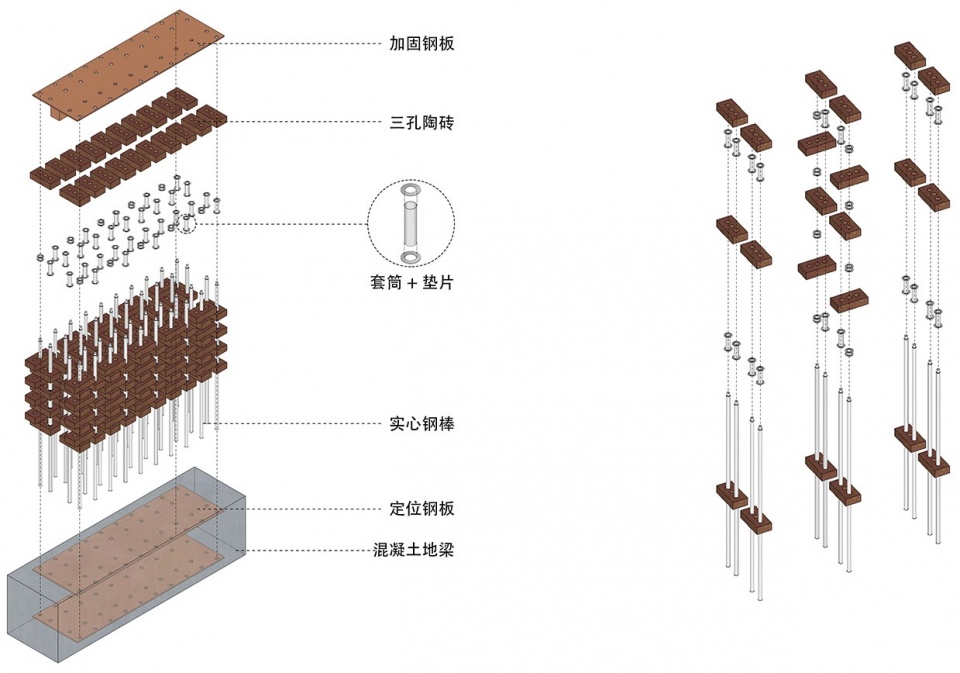 加固钢板

三孔陶砖

套筒 + 垫片

实心钢棒

定位钢板

混凝土地梁