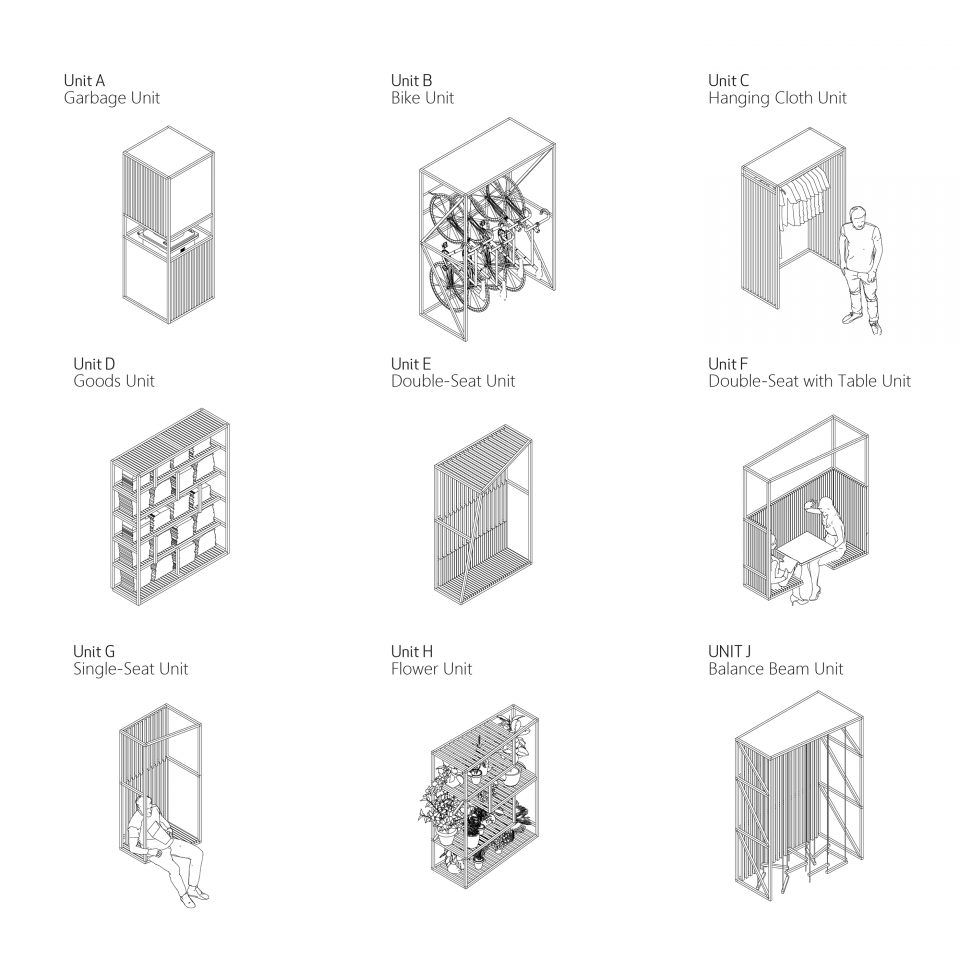 Unit A
Garbage Unit

Unit B
Bike Unit

Unit C
Hanging Cloth Unit

Unit D
Goods Unit

Unit E
Double-Seat Unit

Unit F
Double-Seat with Table Unit

Unit G
Single-Seat Unit

Unit H
Flower Unit

UNIT J
Balance Beam Unit