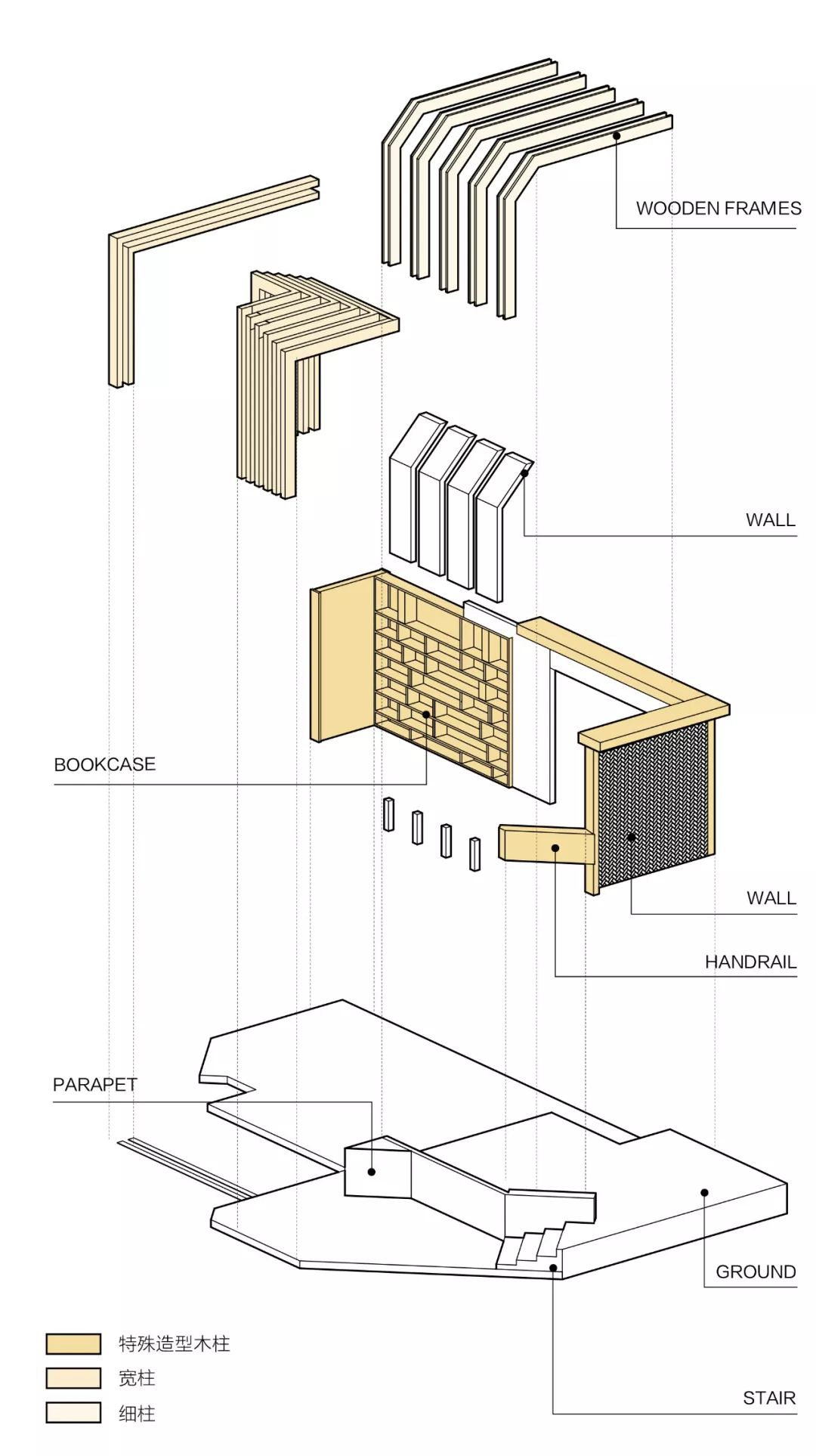 WOODEN FRAMES

WALL

BOOKCASE

WALL

HANDRAIL

PARAPET

GROUND

STAIR

特殊造型木柱

宽柱

细柱