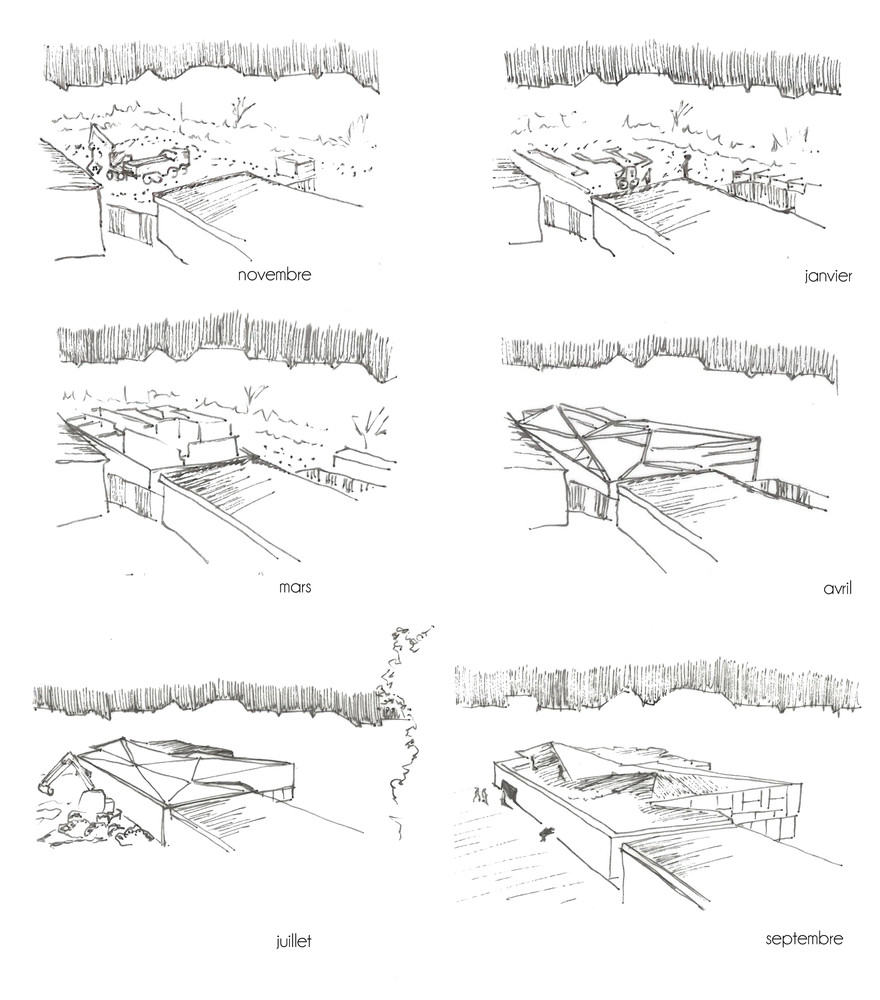 novembre

janvier

mars

avril

juillet

septembre