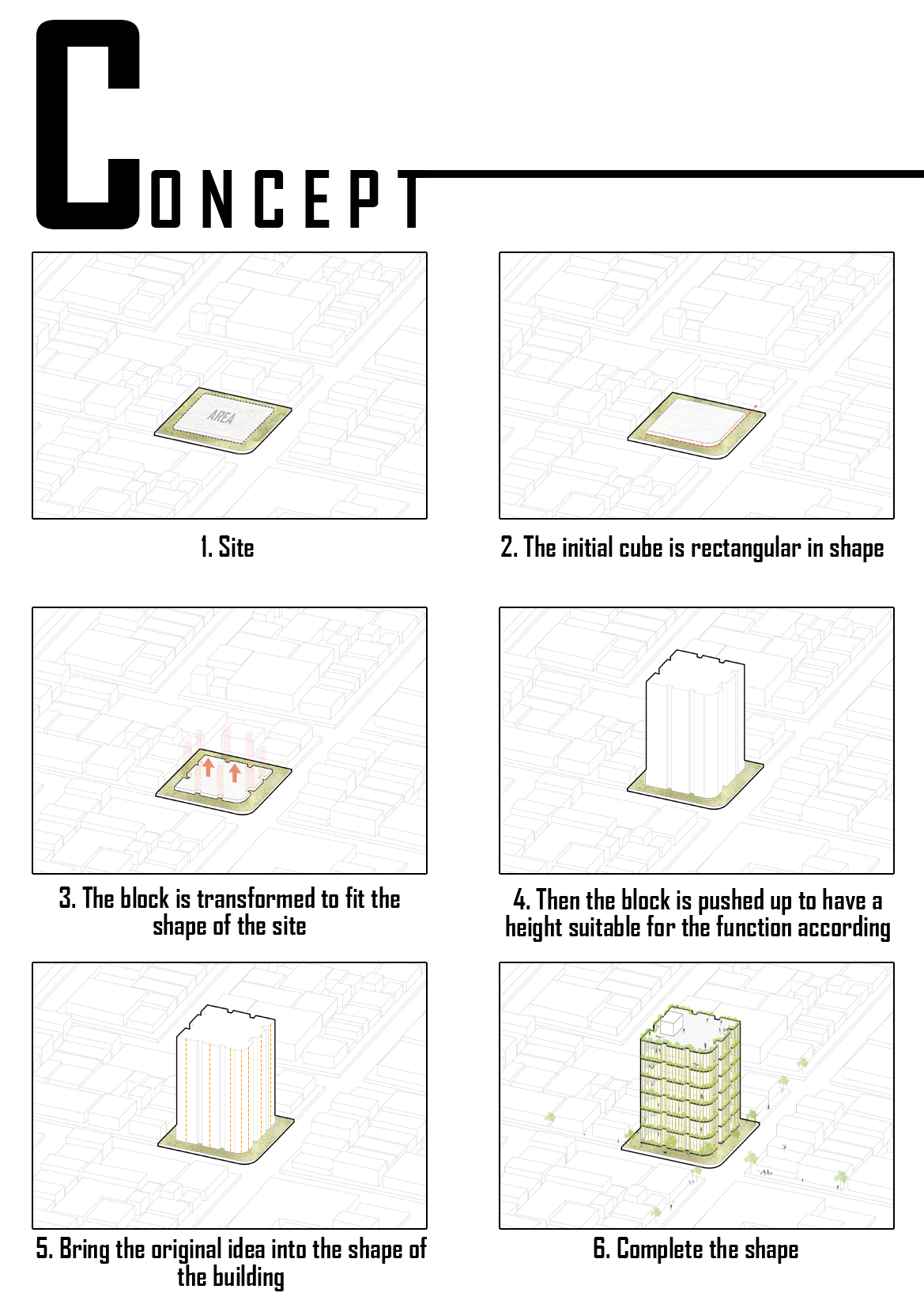 CONCEPT

AREA

1. Site

2. The initial cube is rectangular in shape

3. The block is transformed to fit the shape of the site

4. Then the block is pushed up to have a height suitable for the function according

5. Bring the original idea into the shape of the building

6. Complete the shape