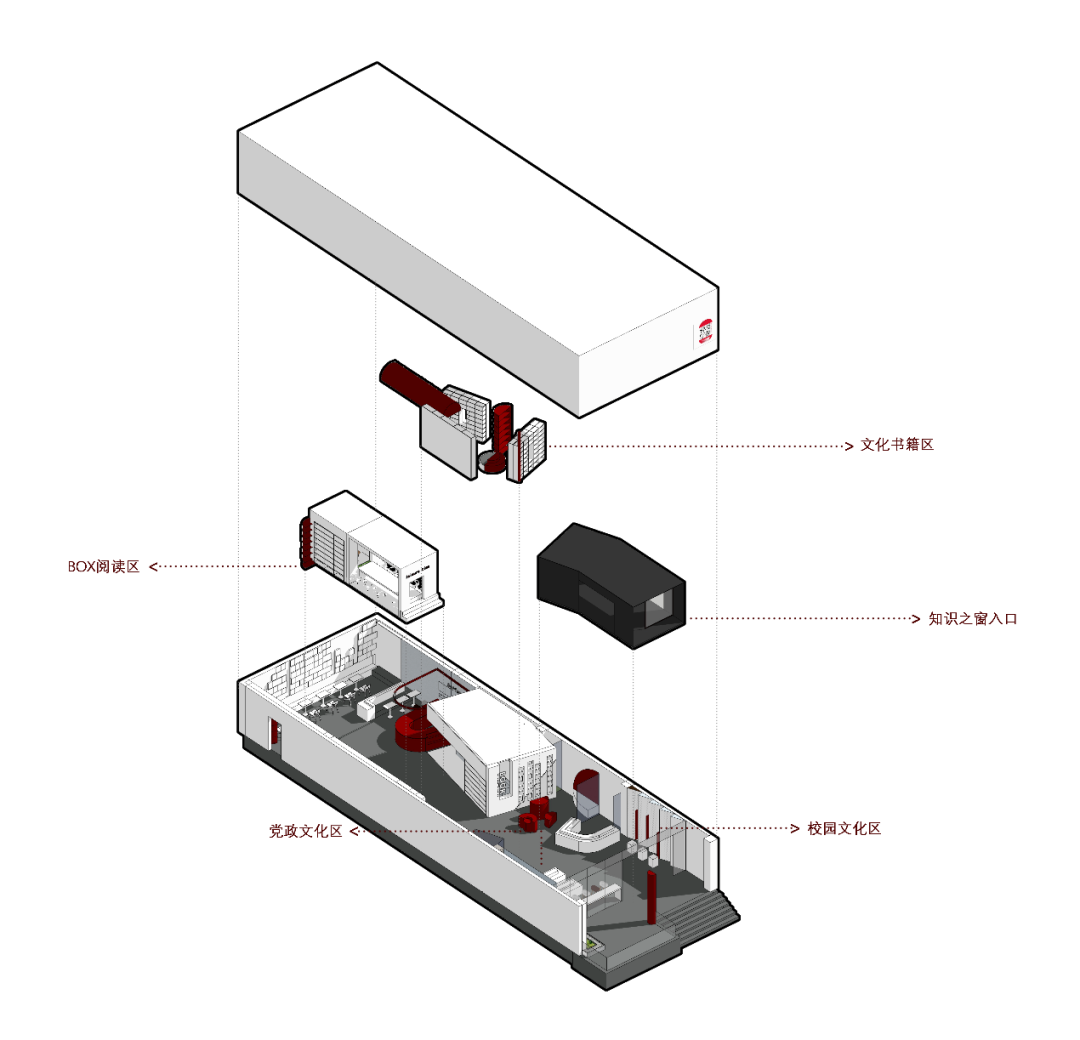 文化书籍区

BOX阅读区

知识之窗入口

党政文化区

校园文化区