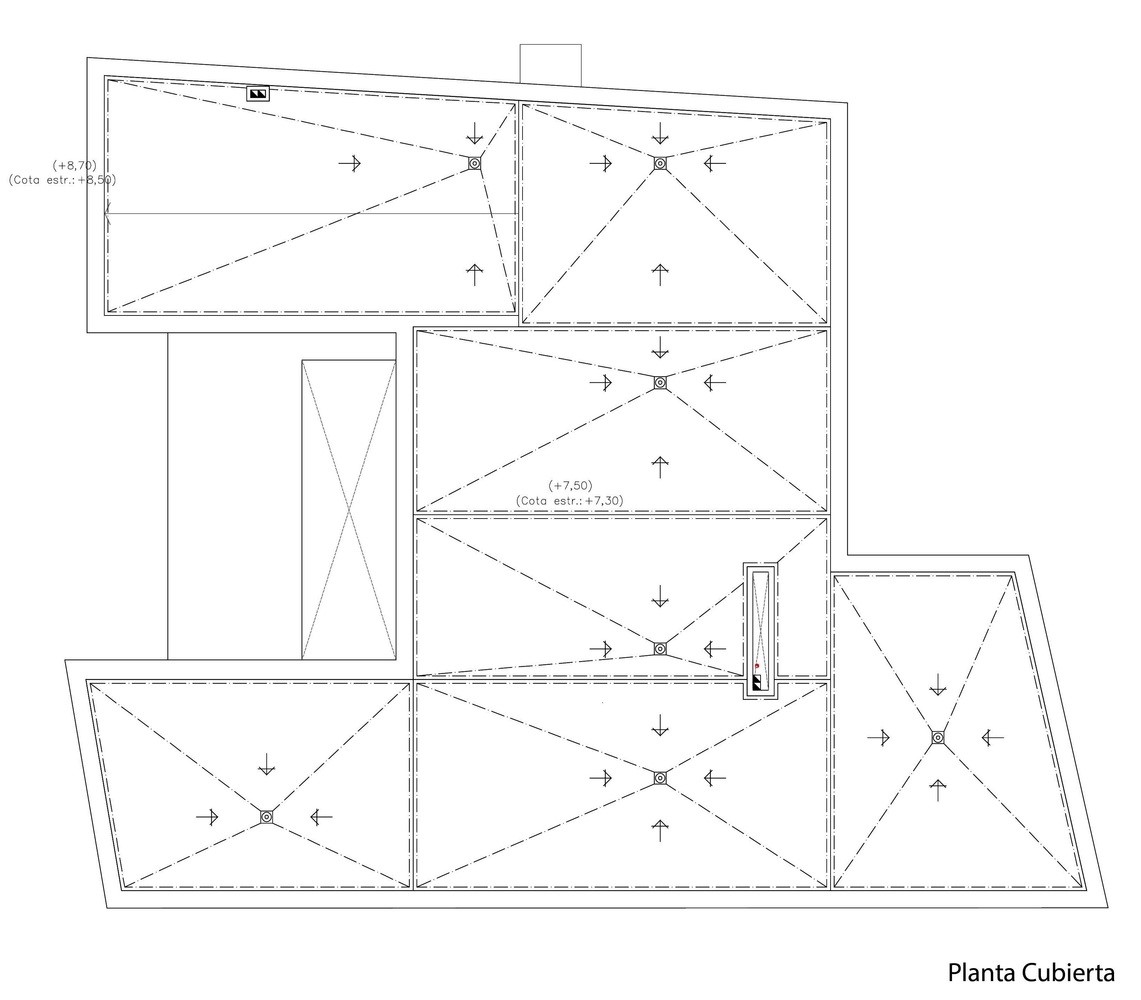 (+8,70)
(Cota estr.: +8,50)

(+7,50)
(Cota estr.: +7,30)

Planta Cubierta