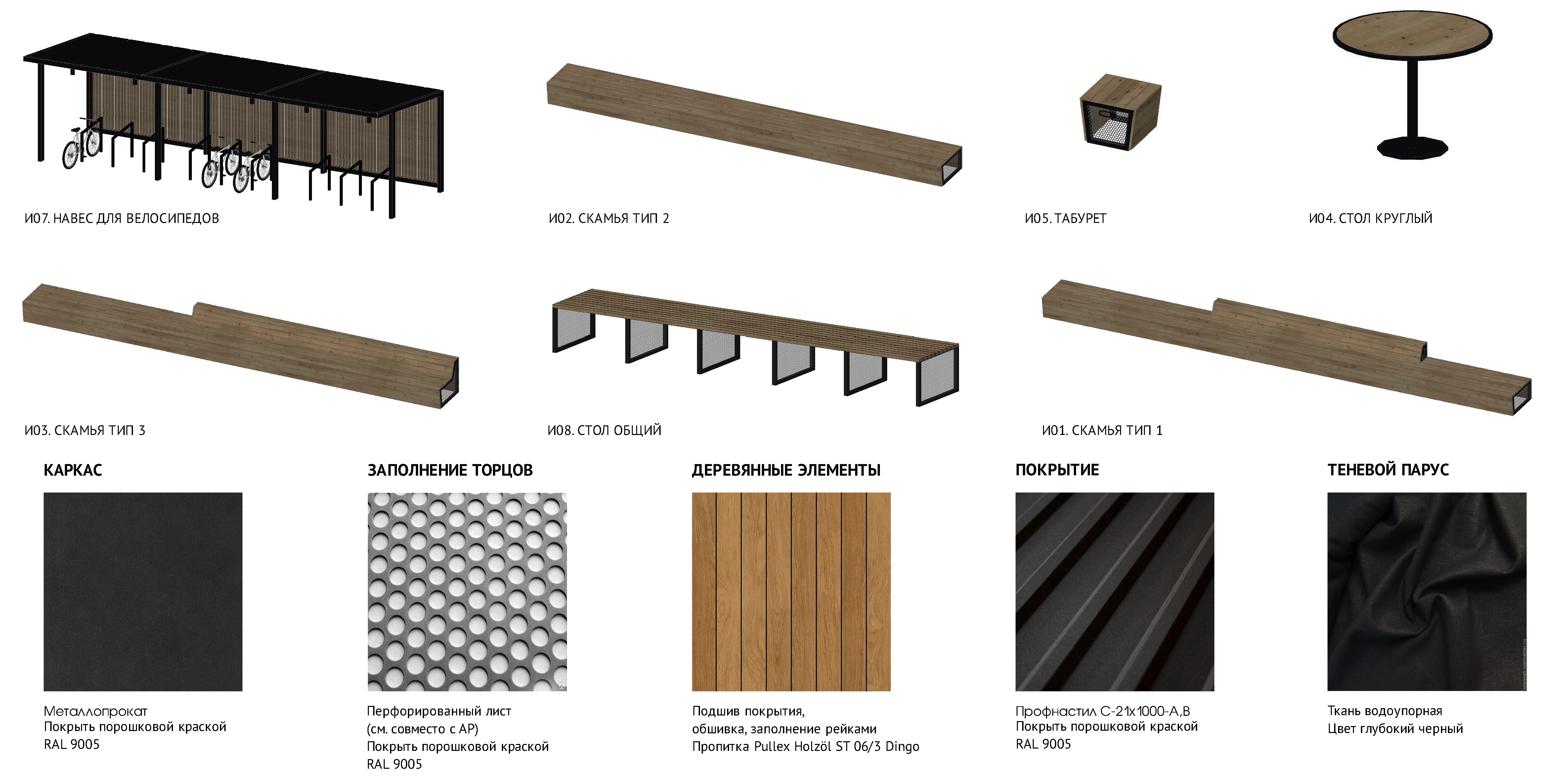 И07. НАВЕС ДЛЯ ВЕЛОСИПЕДОВ

И02. СКАМЬЯ ТИП 2

И05. ТАБУРЕТ

И04. СТОЛ КРУГЛЫЙ

И03. СКАМЬЯ ТИП 3

И08. СТОЛ ОБЩИЙ

И01. СКАМЬЯ ТИП 1

КАРКАС

Металлопрокат
Покрыть порошковой краской
RAL 9005

ЗАПОЛНЕНИЕ ТОРЦОВ

Перфорированный лист
(см. совместо с АР)
Покрыть порошковой краской
RAL 9005

ДЕРЕВЯННЫЕ ЭЛЕМЕНТЫ

Подшив покрытия,
обшивка, заполнение рейками
Пропитка Pullex Holzöl ST 06/3 Dingo

ПОКРЫТИЕ

Профнастил С-21х1000-А,В
Покрыть порошковой краской
RAL 9005

ТЕНЕВОЙ ПАРУС

Ткань водоупорная
Цвет глубокий черный