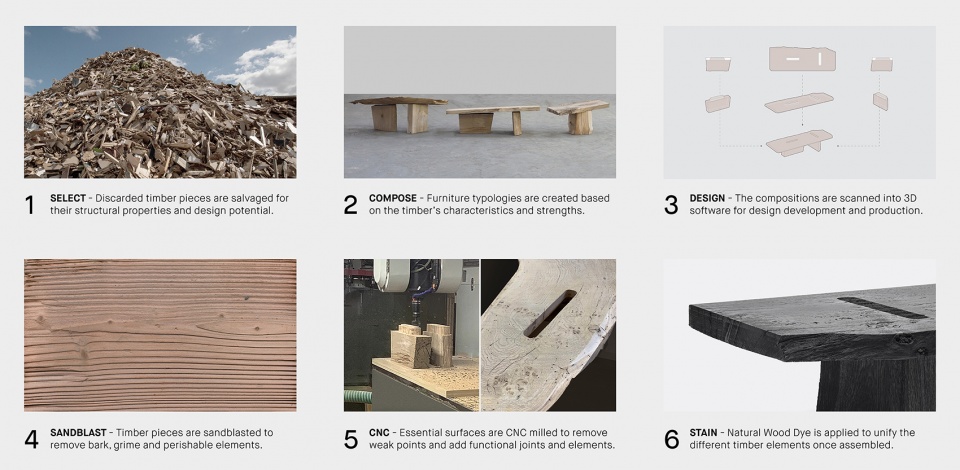 1 SELECT - Discarded timber pieces are salvaged for their structural properties and design potential.

2 COMPOSE - Furniture typologies are created based on the timber's characteristics and strengths.

3 DESIGN - The compositions are scanned into 3D software for design development and production.

4 SANDBLAST - Timber pieces are sandblasted to remove bark, grime and perishable elements.

5 CNC - Essential surfaces are CNC milled to remove weak points and add functional joints and elements.

6 STAIN - Natural Wood Dye is applied to unify the different timber elements once assembled.