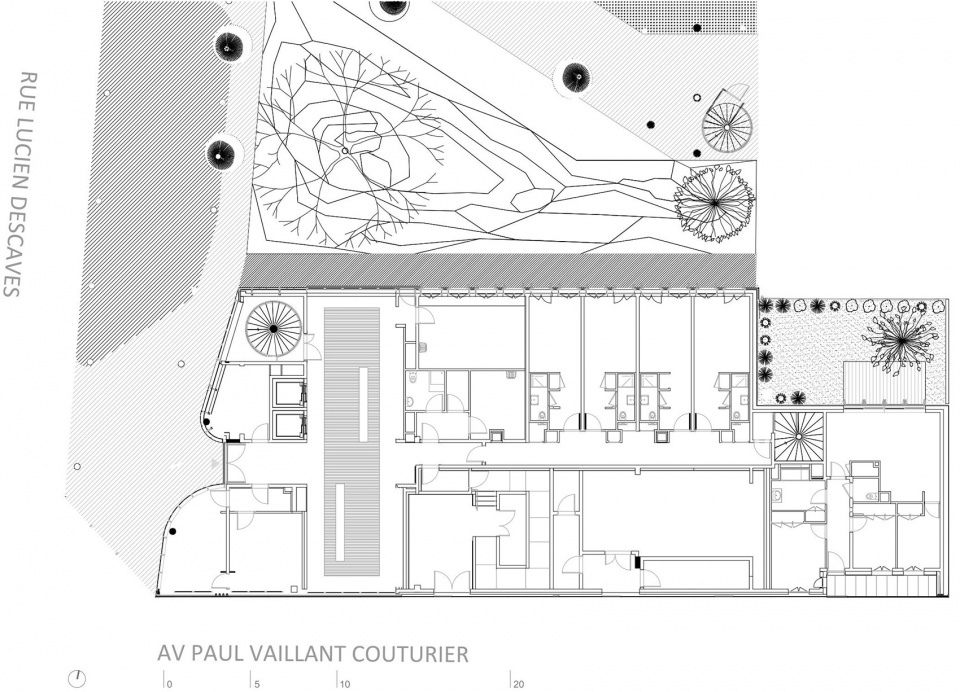 RUE LUCIEN DESCAVES

AV PAUL VAILLANT COUTURIER

0
5
10
20