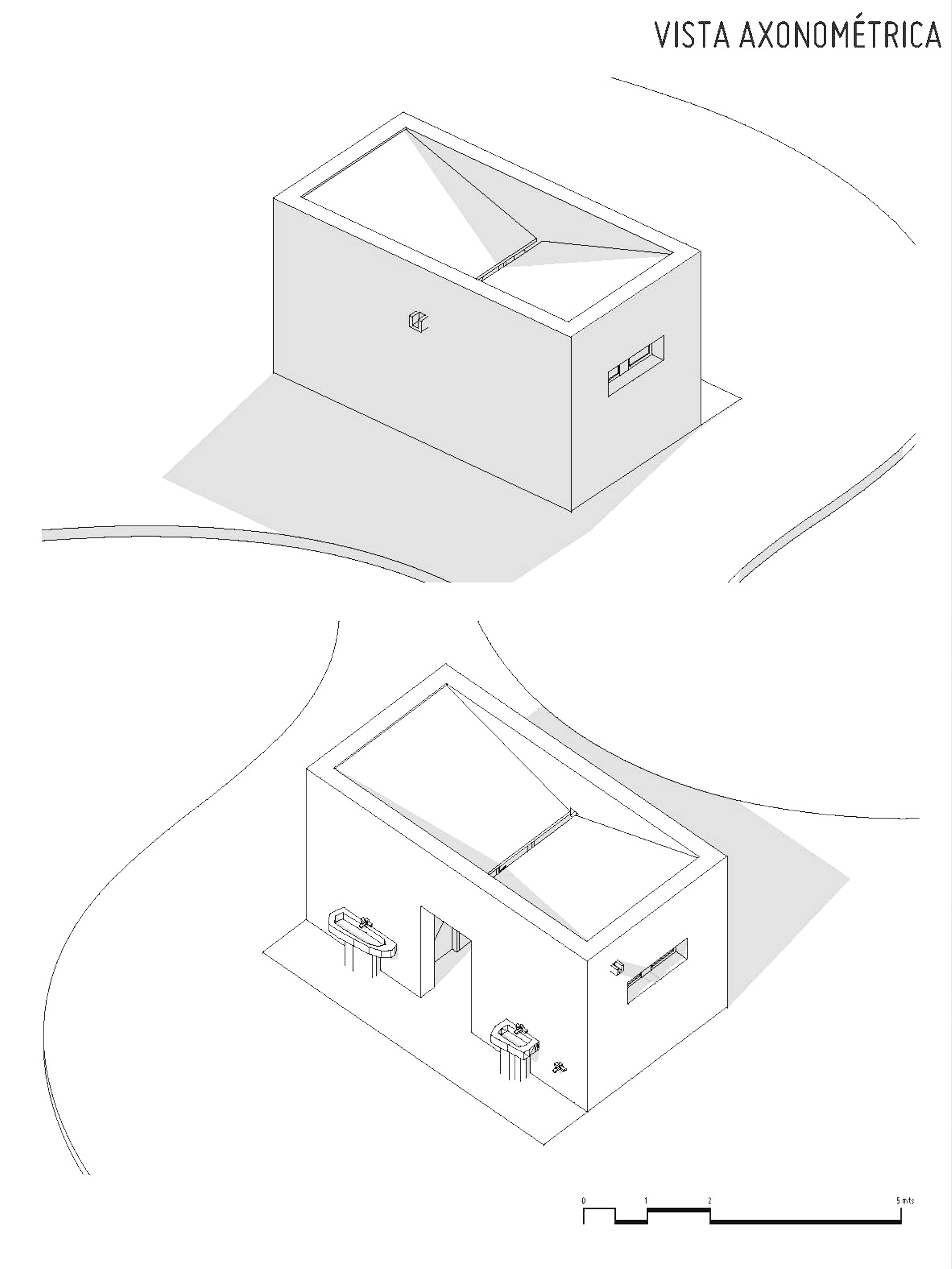 VISTA AXONOMÉTRICA

0 1 2 5 mts