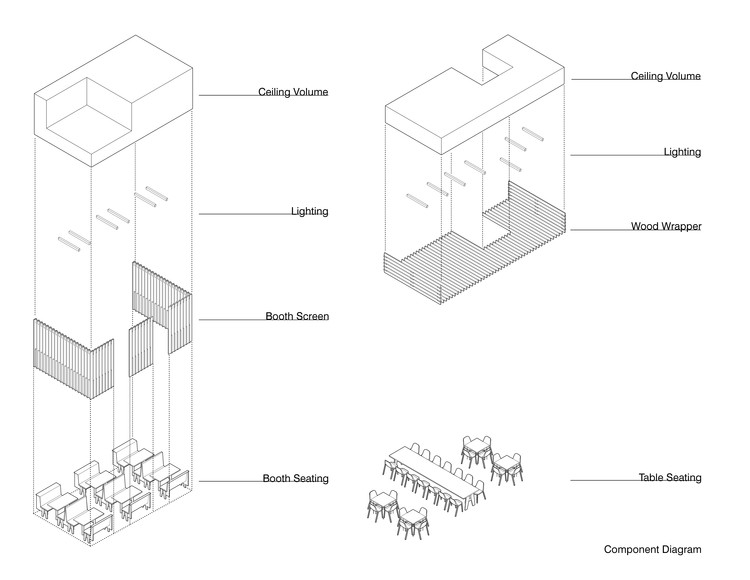 Ceiling Volume

Lighting

Booth Screen

Booth Seating

Ceiling Volume

Lighting

Wood Wrapper

Table Seating

Component Diagram