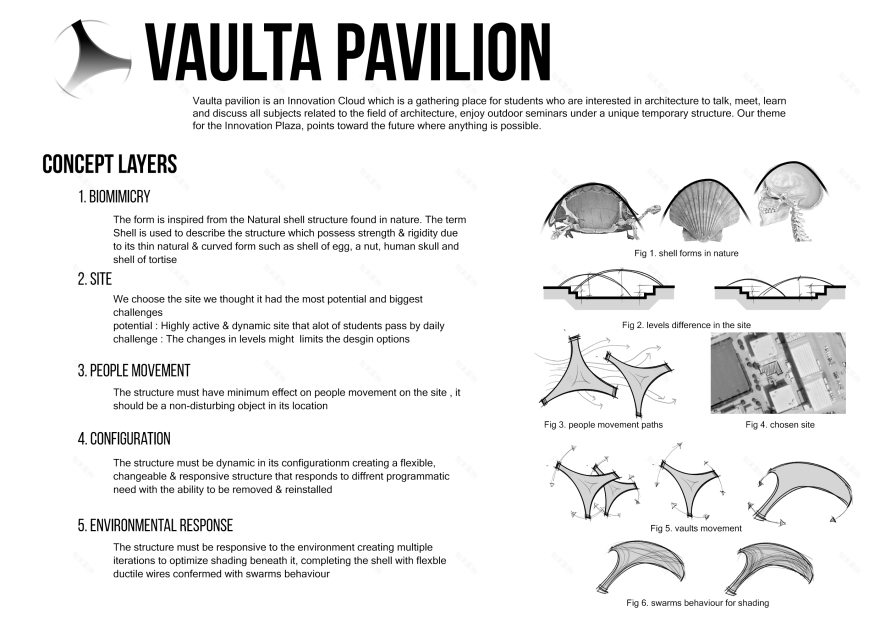 VAULTA PAVILION

Vaulta pavilion is an Innovation Cloud which is a gathering place for students who are interested in architecture to talk, meet, learn and discuss all subjects related to the field of architecture, enjoy outdoor seminars under a unique temporary structure. Our theme for the Innovation Plaza, points toward the future where anything is possible.

CONCEPT LAYERS

1. BIOMIMICRY

The form is inspired from the Natural shell structure found in nature. The term Shell is used to describe the structure which possess strength & rigidity due to its thin natural & curved form such as shell of egg, a nut, human skull and shell of tortise

2. SITE

We choose the site we thought it had the most potential and biggest challenges
potential : Highly active & dynamic site that alot of students pass by daily
challenge : The changes in levels might limits the desgin options

3. PEOPLE MOVEMENT

The structure must have minimum effect on people movement on the site , it should be a non-disturbing object in its location

4. CONFIGURATION

The structure must be dynamic in its configurationm creating a flexible, changeable & responsive structure that responds to diffrent programmatic need with the ability to be removed & reinstalled

5. ENVIRONMENTAL RESPONSE

The structure must be responsive to the environment creating multiple iterations to optimize shading beneath it, completing the shell with flexble ductile wires confermed with swarms behaviour

Fig 1. shell forms in nature

Fig 2. levels difference in the site

Fig 3. people movement paths

Fig 4. chosen site

Fig 5. vaults movement

Fig 6. swarms behaviour for shading