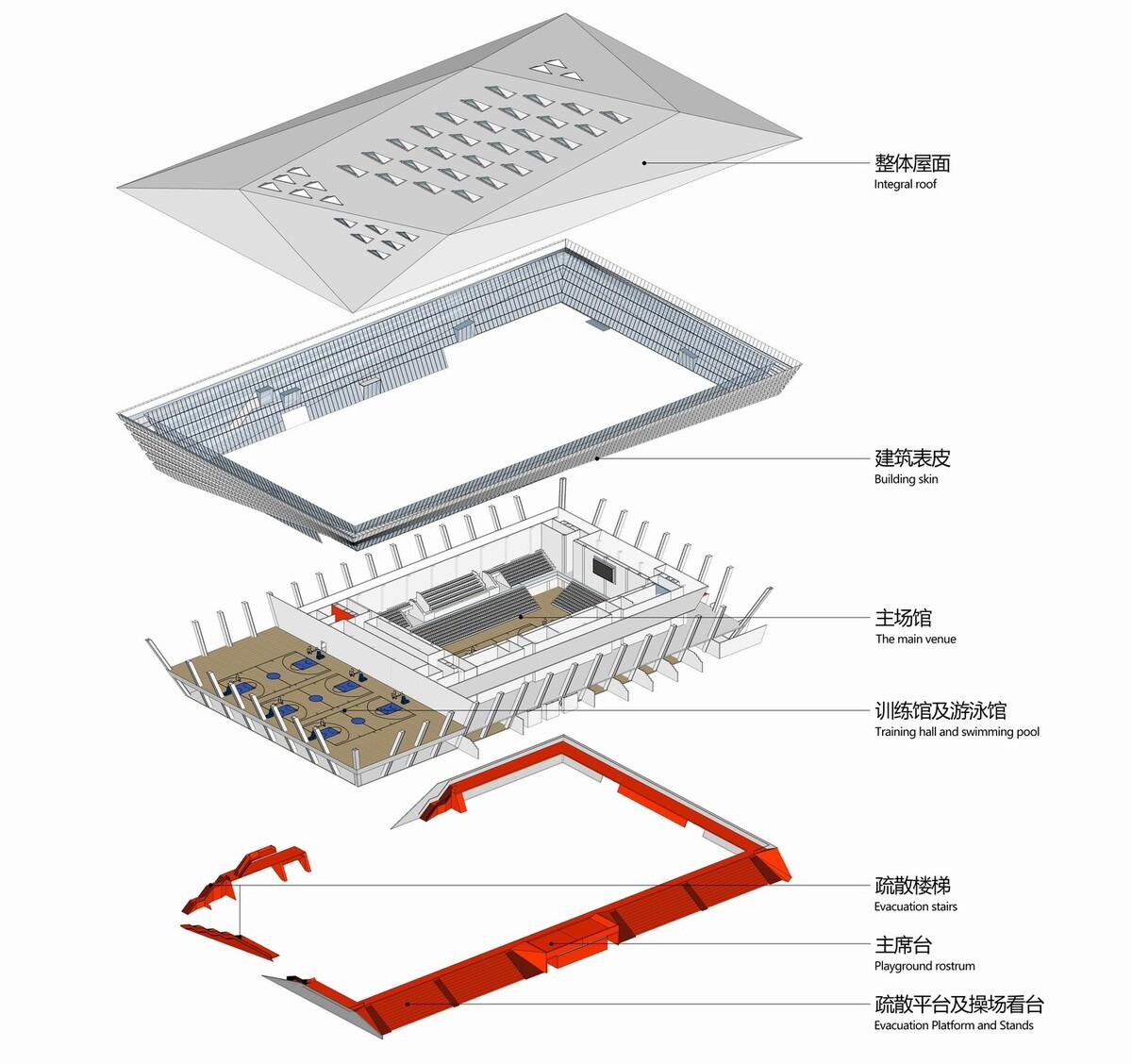 整体屋面
Integral roof

建筑表皮
Building skin

主场馆
The main venue

训练馆及游泳馆
Training hall and swimming pool

疏散楼梯
Evacuation stairs

主席台
Playground rostrum

疏散平台及操场看台
Evacuation Platform and Stands