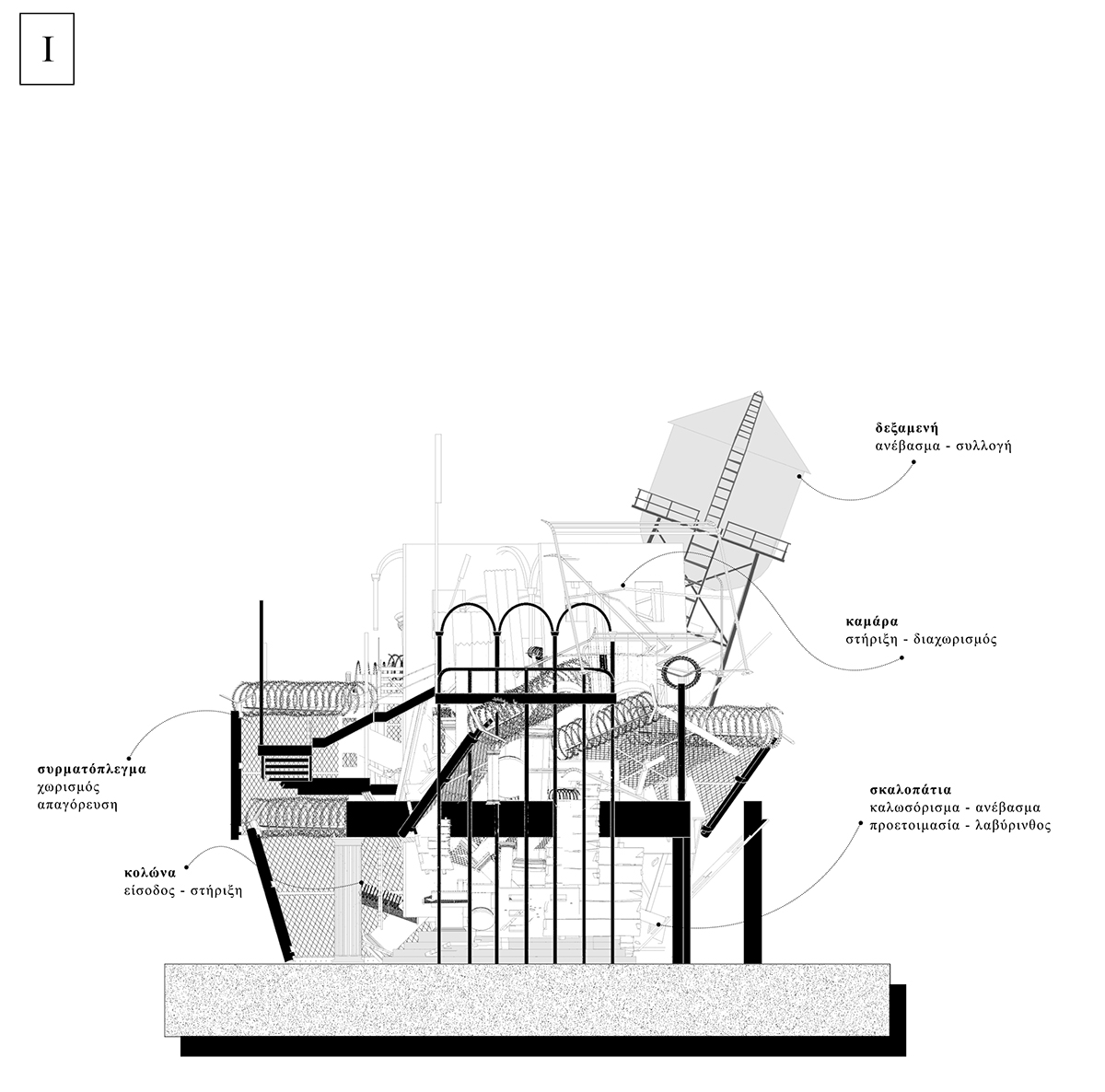 I

δεξαμενή
ανέβασμα - συλλογή

καμάρα
στήριξη - διαχωρισμός

συρματόπλεγμα
χωρισμός
απαγόρευση

σκαλοπάτια
καλωσόρισμα - ανέβασμα
προετοιμασία - λαβύρινθος

κολώνα
είσοδος - στήριξη