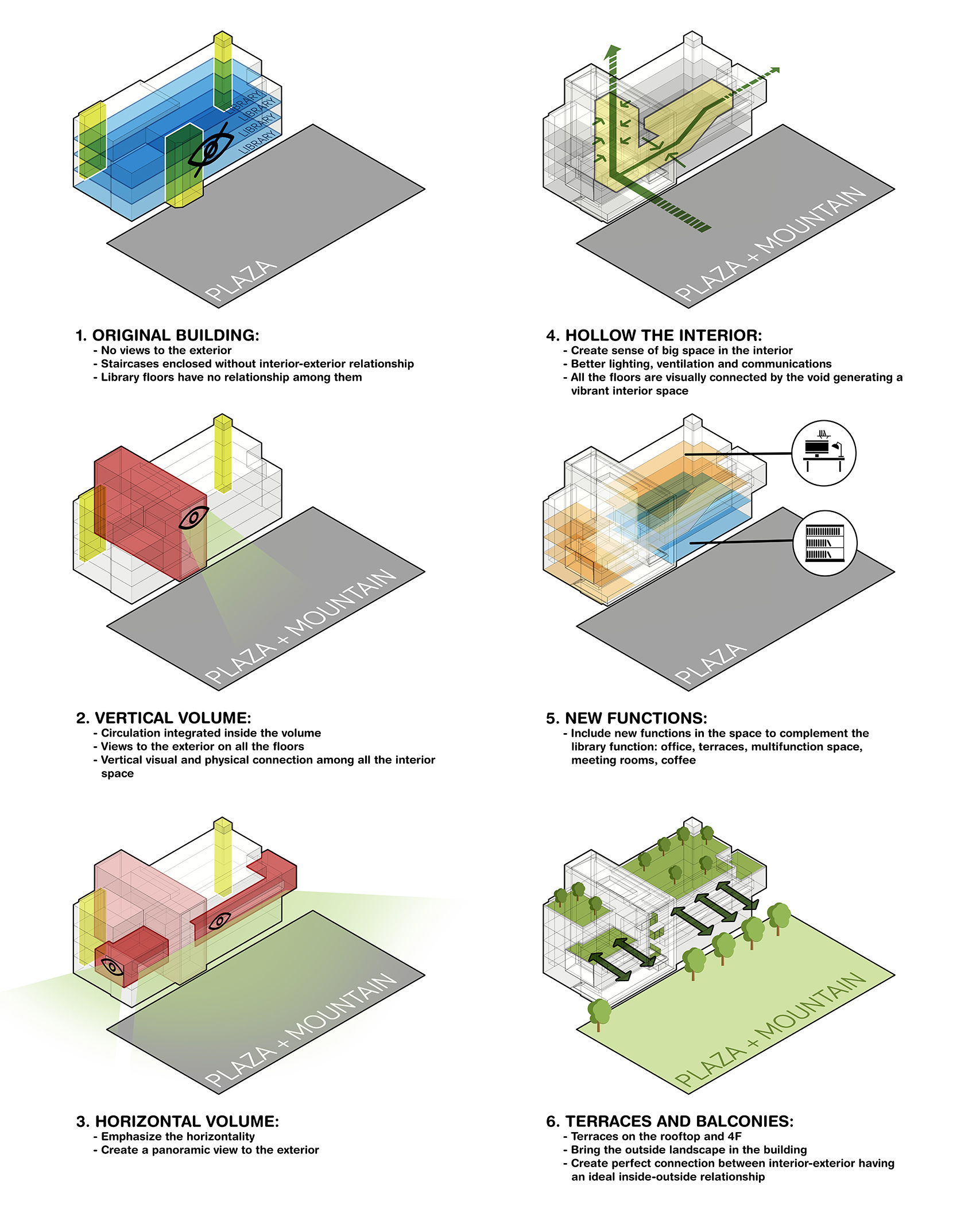 LIBRARY
LIBRARY
LIBRARY
LIBRARY

PLAZA

1. ORIGINAL BUILDING:
- No views to the exterior
- Staircases enclosed without interior-exterior relationship
- Library floors have no relationship among them

PLAZA + MOUNTAIN

2. VERTICAL VOLUME:
- Circulation integrated inside the volume
- Views to the exterior on all the floors
- Vertical visual and physical connection among all the interior space

PLAZA + MOUNTAIN

3. HORIZONTAL VOLUME:
- Emphasize the horizontality
- Create a panoramic view to the exterior

PLAZA + MOUNTAIN

4. HOLLOW THE INTERIOR:
- Create sense of big space in the interior
- Better lighting, ventilation and communications
- All the floors are visually connected by the void generating a vibrant interior space

PLAZA

5. NEW FUNCTIONS:
- Include new functions in the space to complement the library function: office, terraces, multifunction space, meeting rooms, coffee

PLAZA + MOUNTAIN

6. TERRACES AND BALCONIES:
- Terraces on the rooftop and 4F
- Bring the outside landscape in the building
- Create perfect connection between interior-exterior having an ideal inside-outside relationship