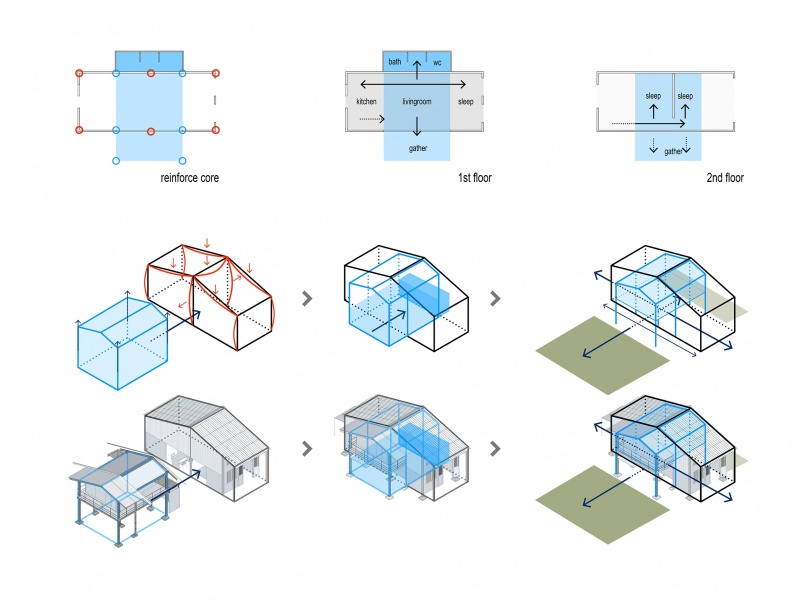 reinforce core

bath
wc
kitchen
livingroom
sleep
gather
1st floor

sleep
sleep
gather
2nd floor