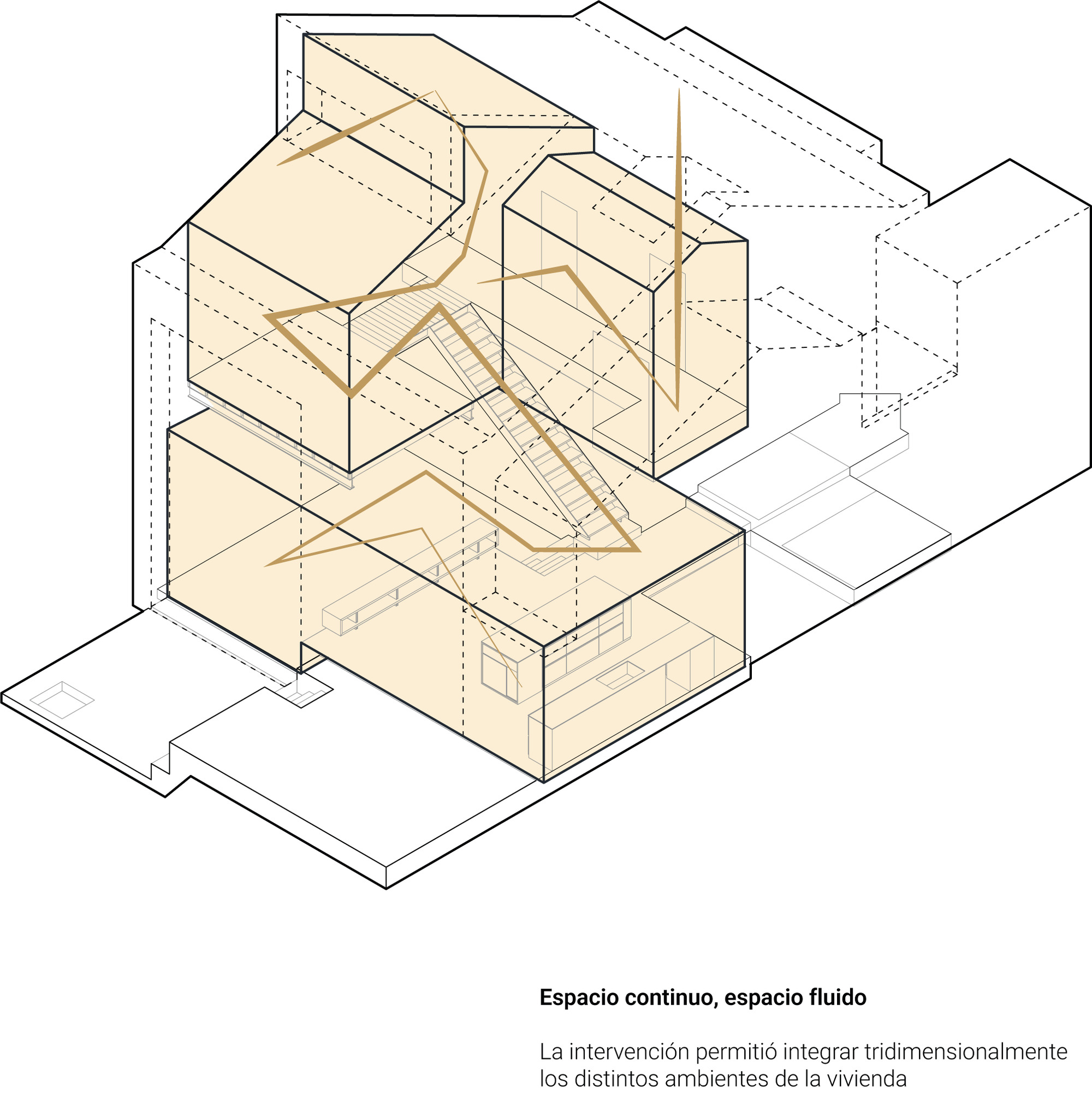 Espacio continuo, espacio fluido

La intervención permitió integrar tridimensionalmente los distintos ambientes de la vivienda