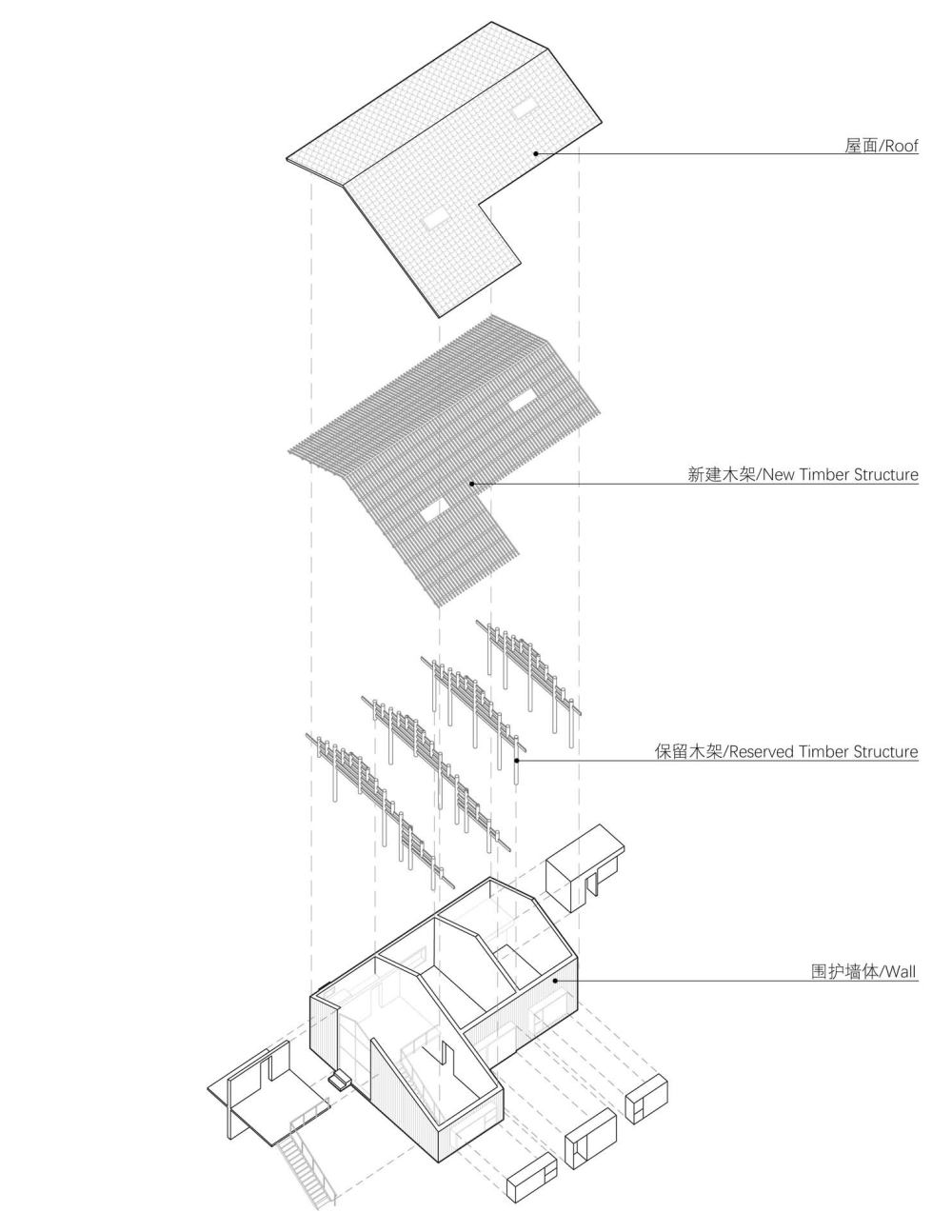 屋面/Roof

新建木架/New Timber Structure

保留木架/Reserved Timber Structure

围护墙体/Wall