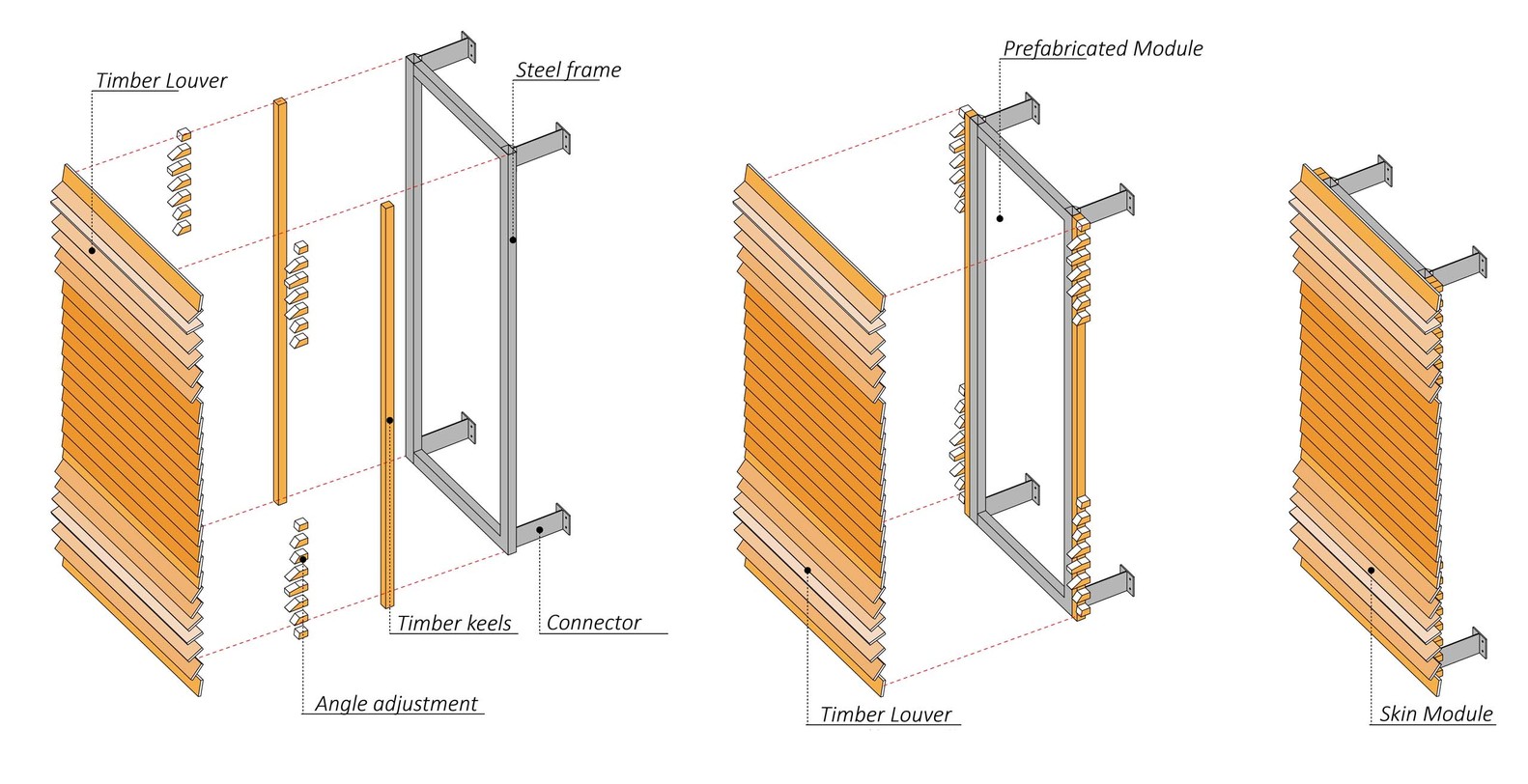 Timber Louver

Steel frame

Timber keels

Connector

Angle adjustment

Prefabricated Module

Timber Louver

Skin Module