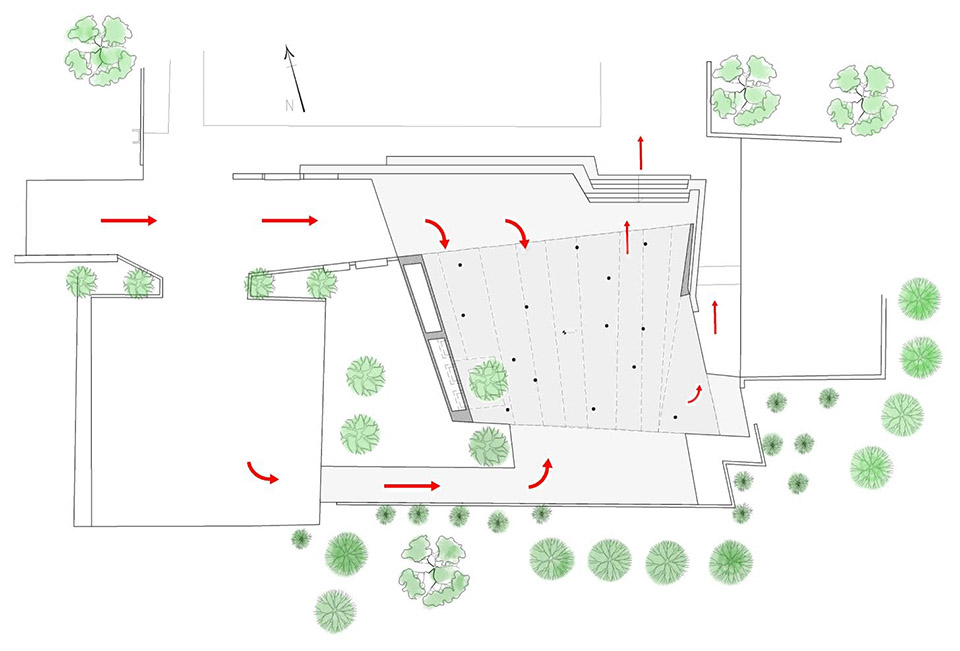 N