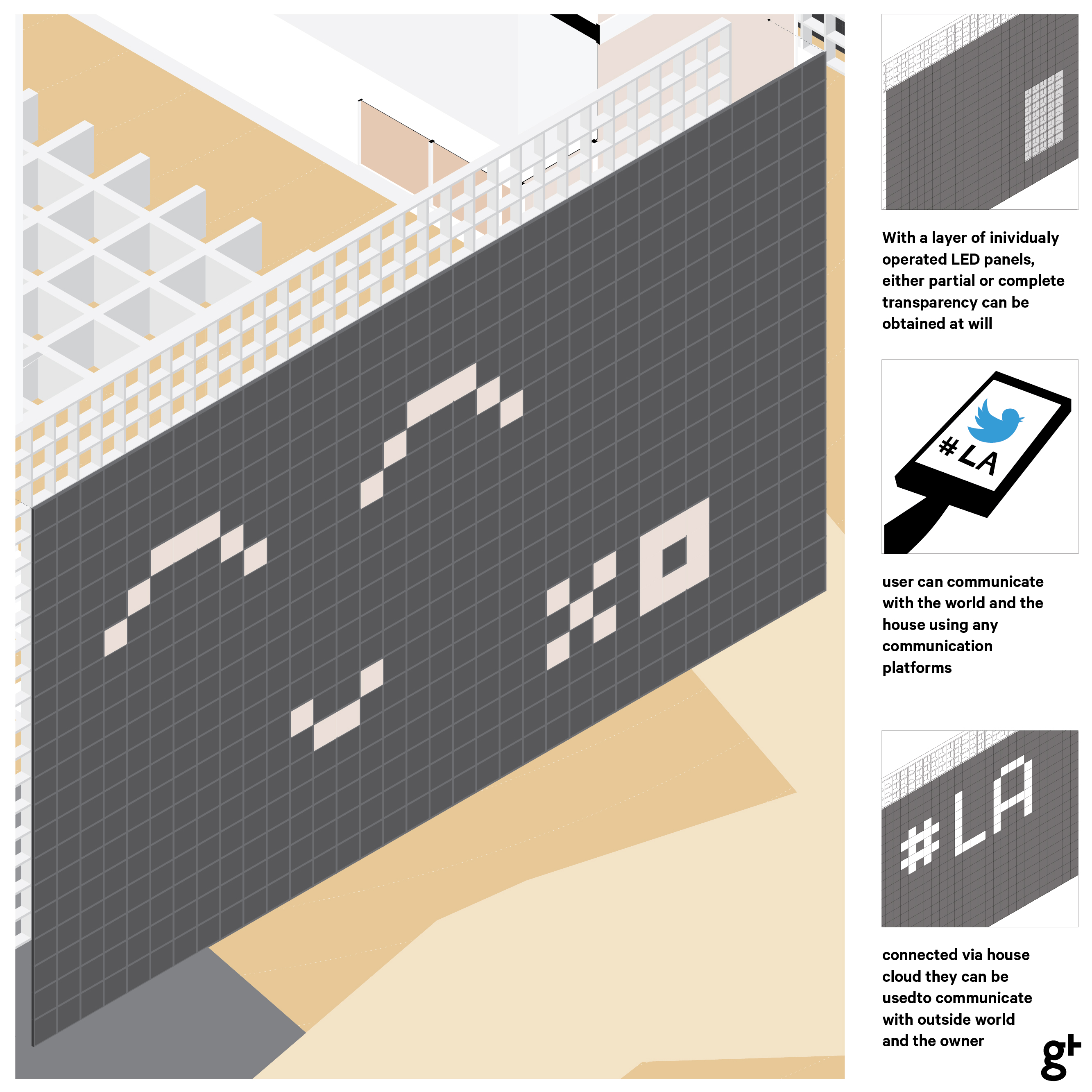 With a layer of inividualy operated LED panels, either partial or complete transparency can be obtained at will

#LA

user can communicate with the world and the house using any communication platforms

#LA

connected via house cloud they can be usedto communicate with outside world and the owner

g+