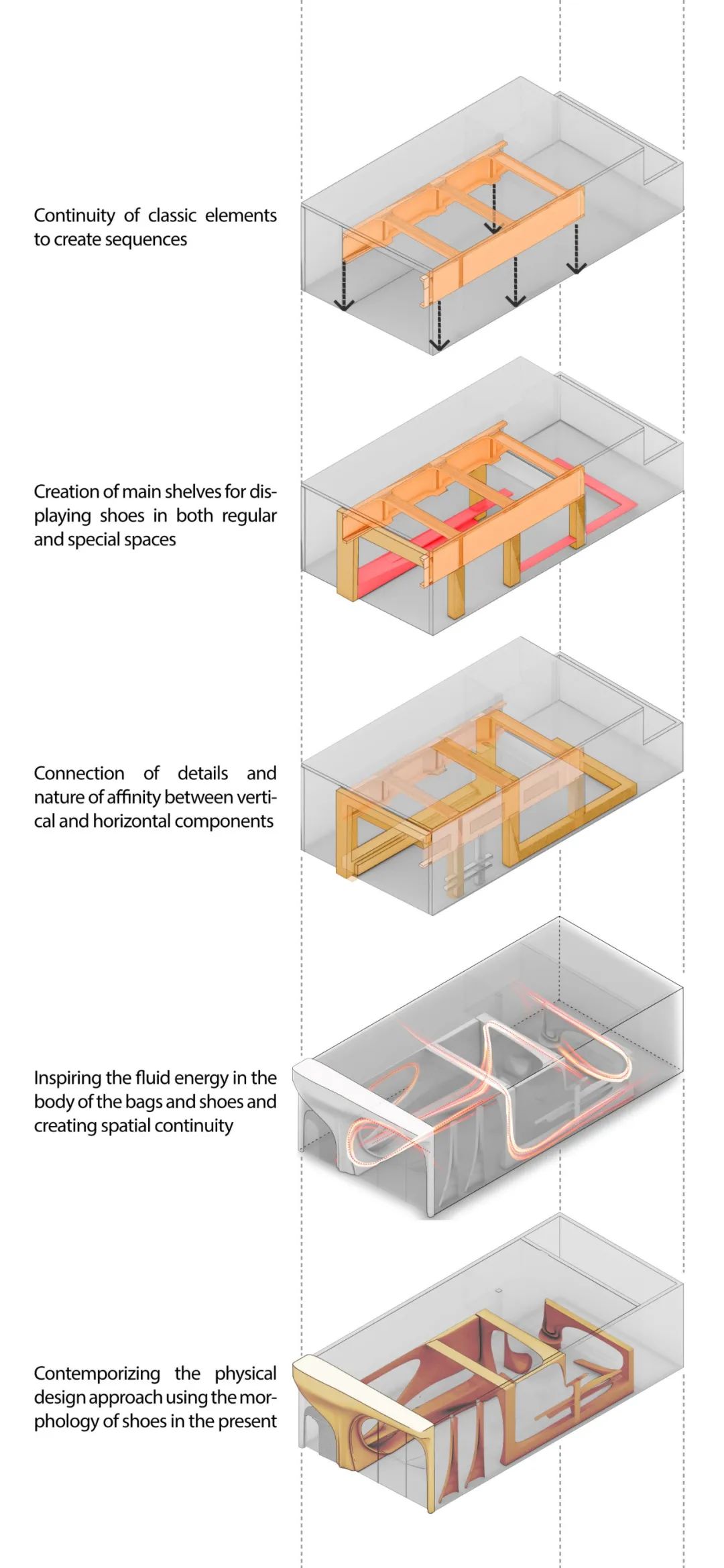 Continuity of classic elements to create sequences

Creation of main shelves for displaying shoes in both regular and special spaces

Connection of details and nature of affinity between vertical and horizontal components

Inspiring the fluid energy in the body of the bags and shoes and creating spatial continuity

Contemporizing the physical design approach using the morphology of shoes in the present