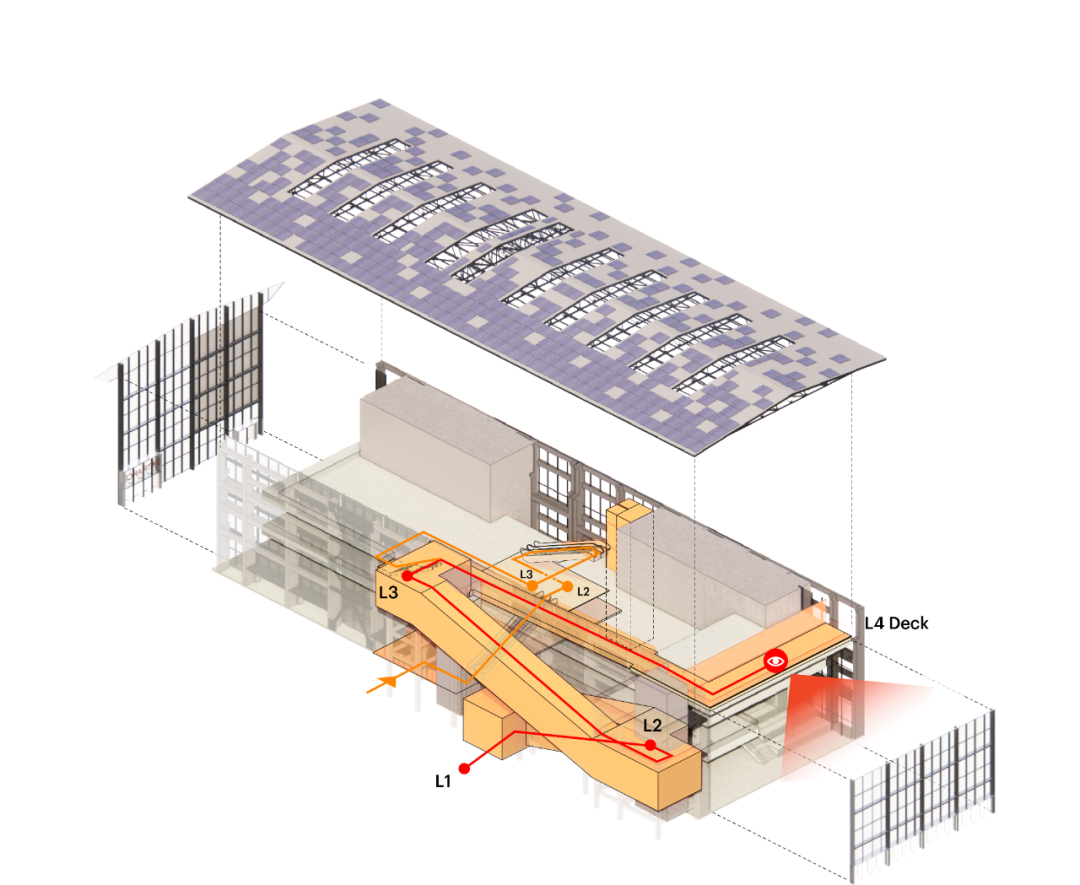 L3
L3
L2
L4 Deck
L2
L1