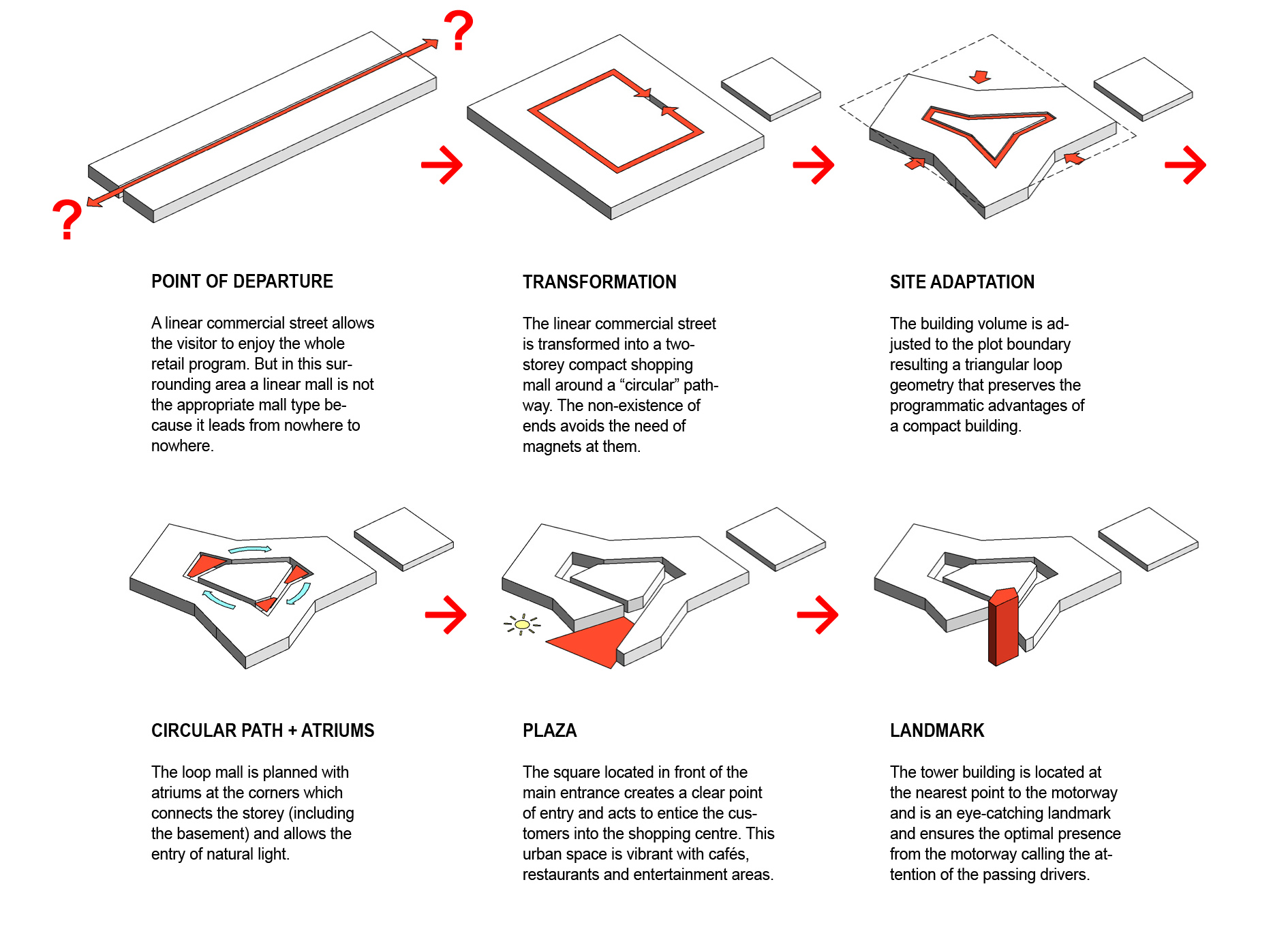 ?

?

POINT OF DEPARTURE

A linear commercial street allows the visitor to enjoy the whole retail program. But in this surrounding area a linear mall is not the appropriate mall type because it leads from nowhere to nowhere.

TRANSFORMATION

The linear commercial street is transformed into a two-storey compact shopping mall around a “circular” pathway. The non-existence of ends avoids the need of magnets at them.

SITE ADAPTATION

The building volume is adjusted to the plot boundary resulting a triangular loop geometry that preserves the programmatic advantages of a compact building.

CIRCULAR PATH + ATRIUMS

The loop mall is planned with atriums at the corners which connects the storey (including the basement) and allows the entry of natural light.

PLAZA

The square located in front of the main entrance creates a clear point of entry and acts to entice the customers into the shopping centre. This urban space is vibrant with cafés, restaurants and entertainment areas.

LANDMARK

The tower building is located at the nearest point to the motorway and is an eye-catching landmark and ensures the optimal presence from the motorway calling the attention of the passing drivers.