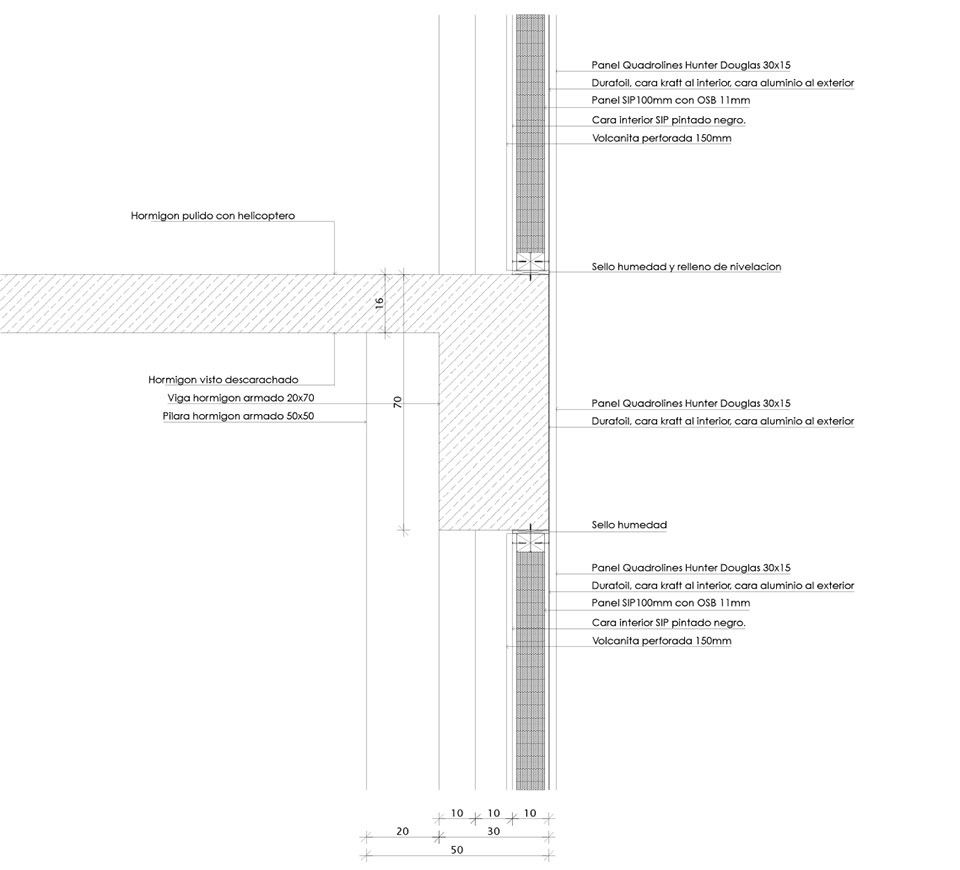 Panel Quadrolines Hunter Douglas 30x15
Durafoil, cara kraft al interior, cara aluminio al exterior
Panel SIP100mm con OSB 11mm
Cara interior SIP pintado negro.
Volcanita perforada 150mm

Hormigon pulido con helicoptero

Sello humedad y relleno de nivelacion

16

Hormigon visto descarachado
Viga hormigon armado 20x70
Pilara hormigon armado 50x50

70

Panel Quadrolines Hunter Douglas 30x15
Durafoil, cara kraft al interior, cara aluminio al exterior

Sello humedad

Panel Quadrolines Hunter Douglas 30x15
Durafoil, cara kraft al interior, cara aluminio al exterior
Panel SIP100mm con OSB 11mm
Cara interior SIP pintado negro.
Volcanita perforada 150mm

10 10 10
20 30
50