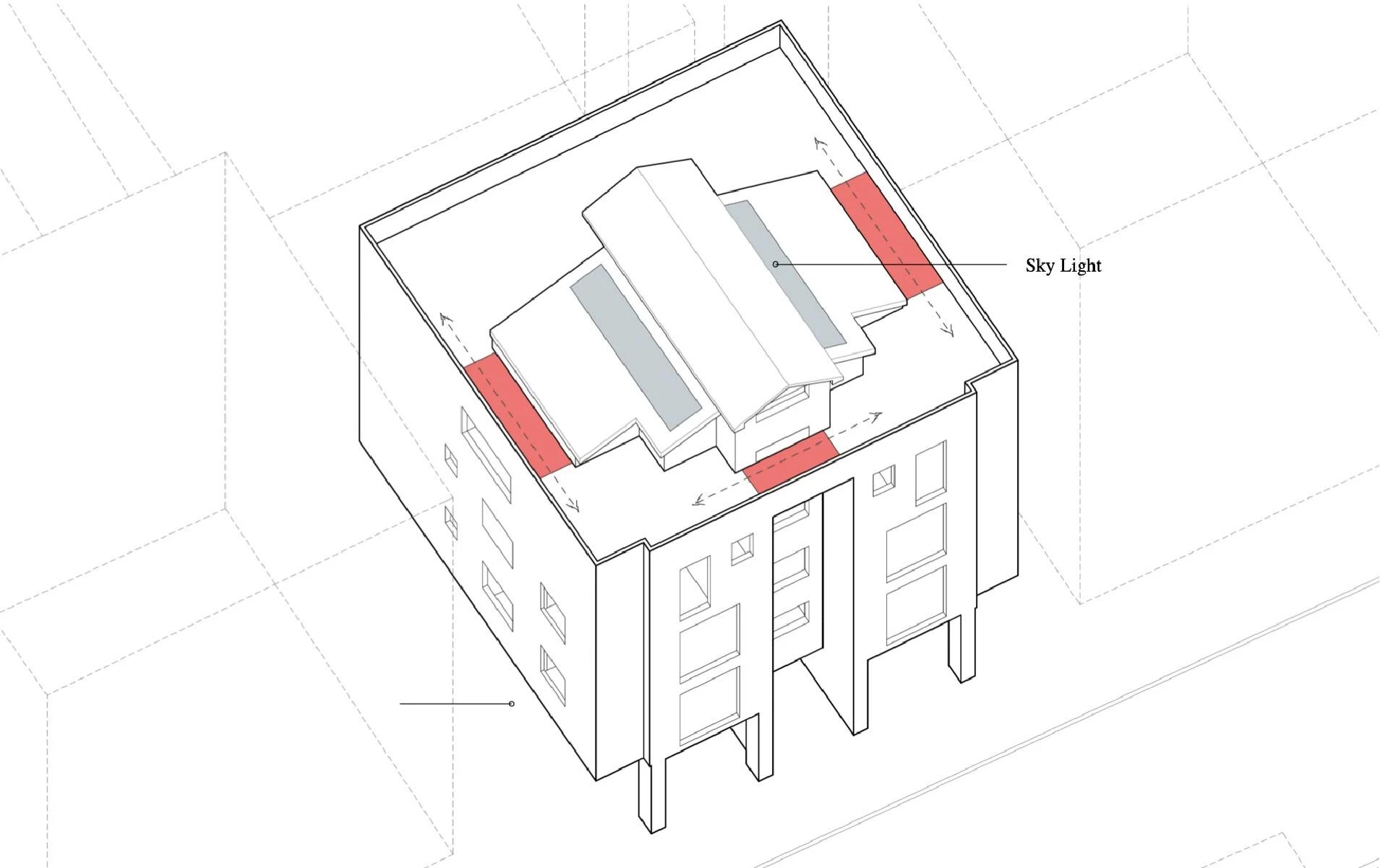 Sky Light