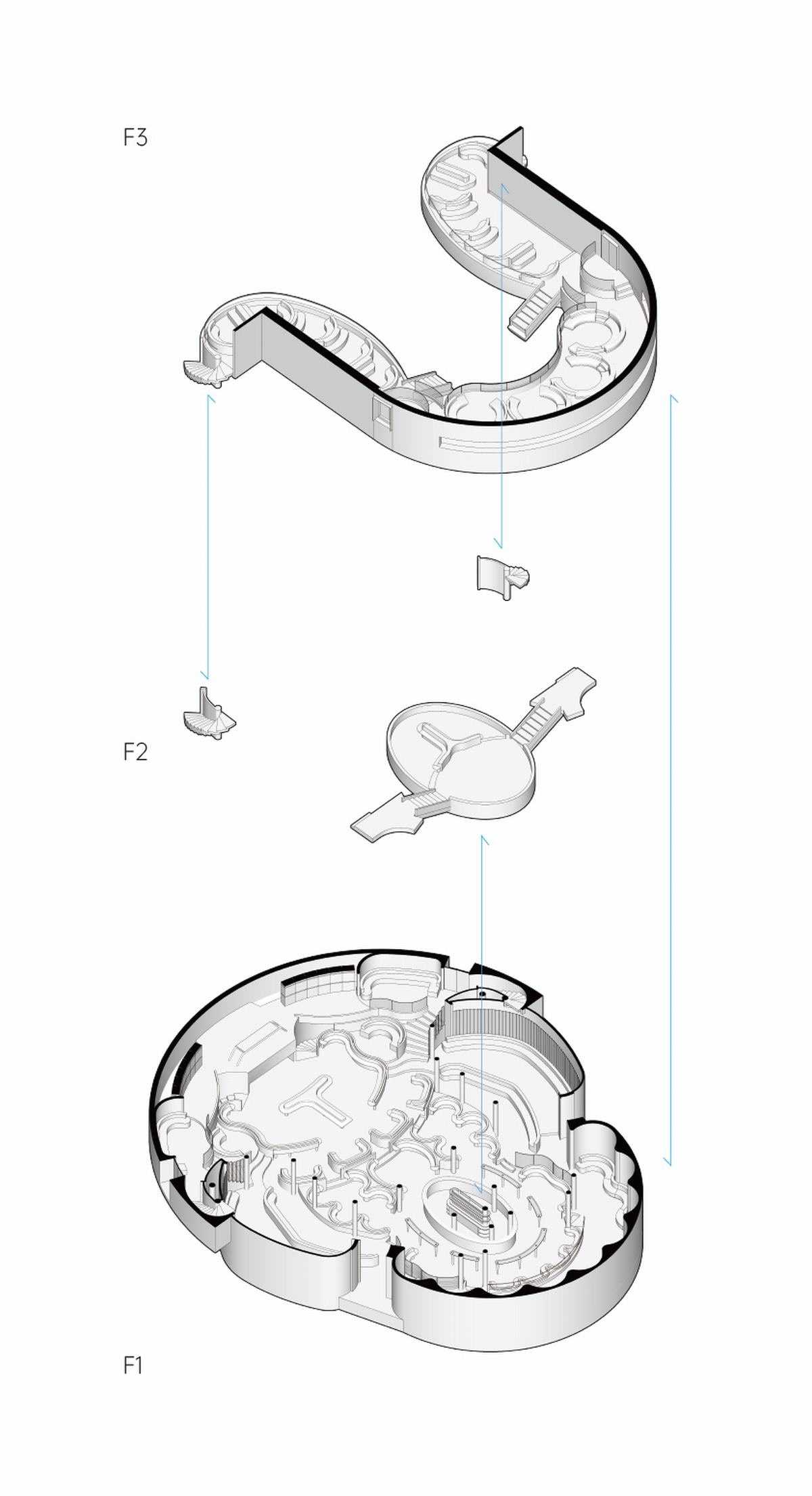 F3

F2

F1