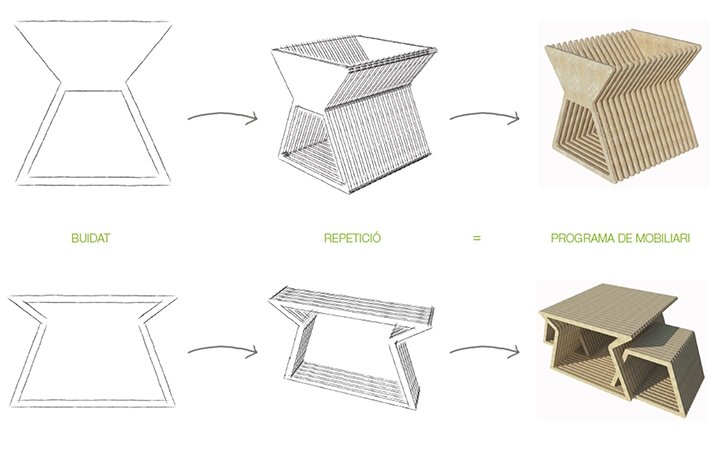 BUIDAT

REPETICIÓ

=

PROGRAMA DE MOBILIARI