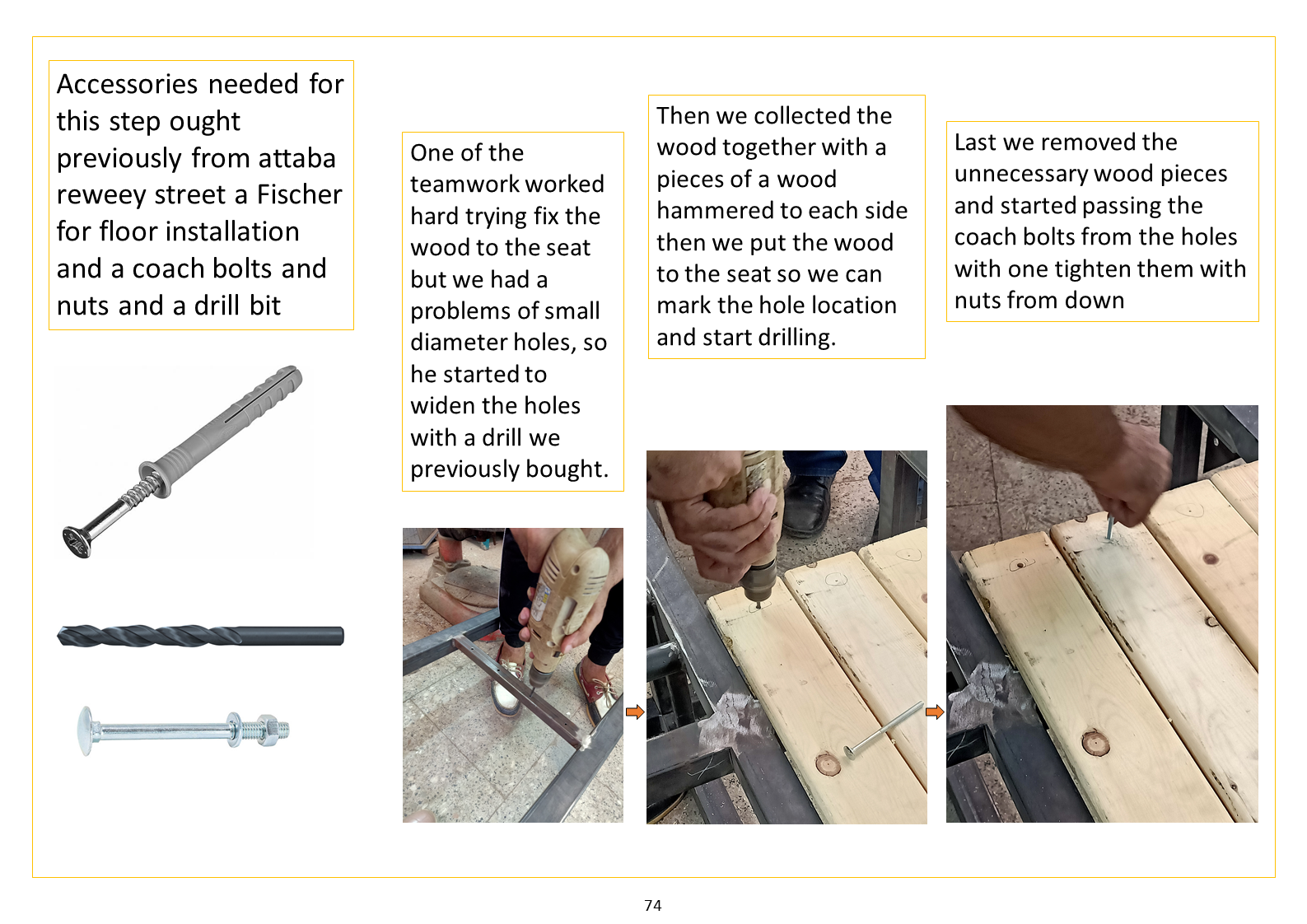 Accessories needed for this step ought previously from attaba reweey street a Fischer for floor installation and a coach bolts and nuts and a drill bit

One of the teamwork worked hard trying fix the wood to the seat but we had a problems of small diameter holes, so he started to widen the holes with a drill we previously bought.

Then we collected the wood together with a pieces of a wood hammered to each side then we put the wood to the seat so we can mark the hole location and start drilling.

Last we removed the unnecessary wood pieces and started passing the coach bolts from the holes with one tighten them with nuts from down

74