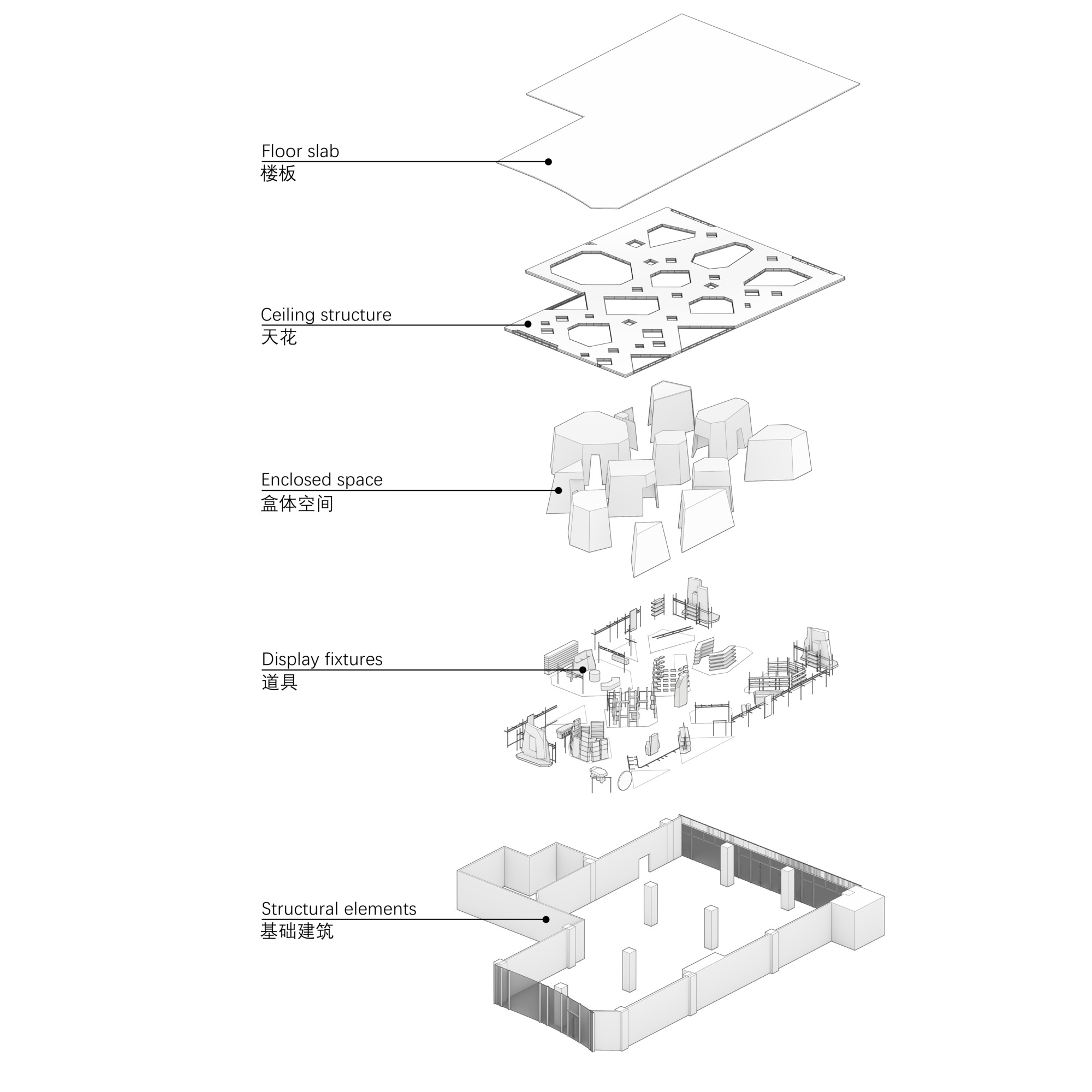 Floor slab
楼板

Ceiling structure
天花

Enclosed space
盒体空间

Display fixtures
道具

Structural elements
基础建筑