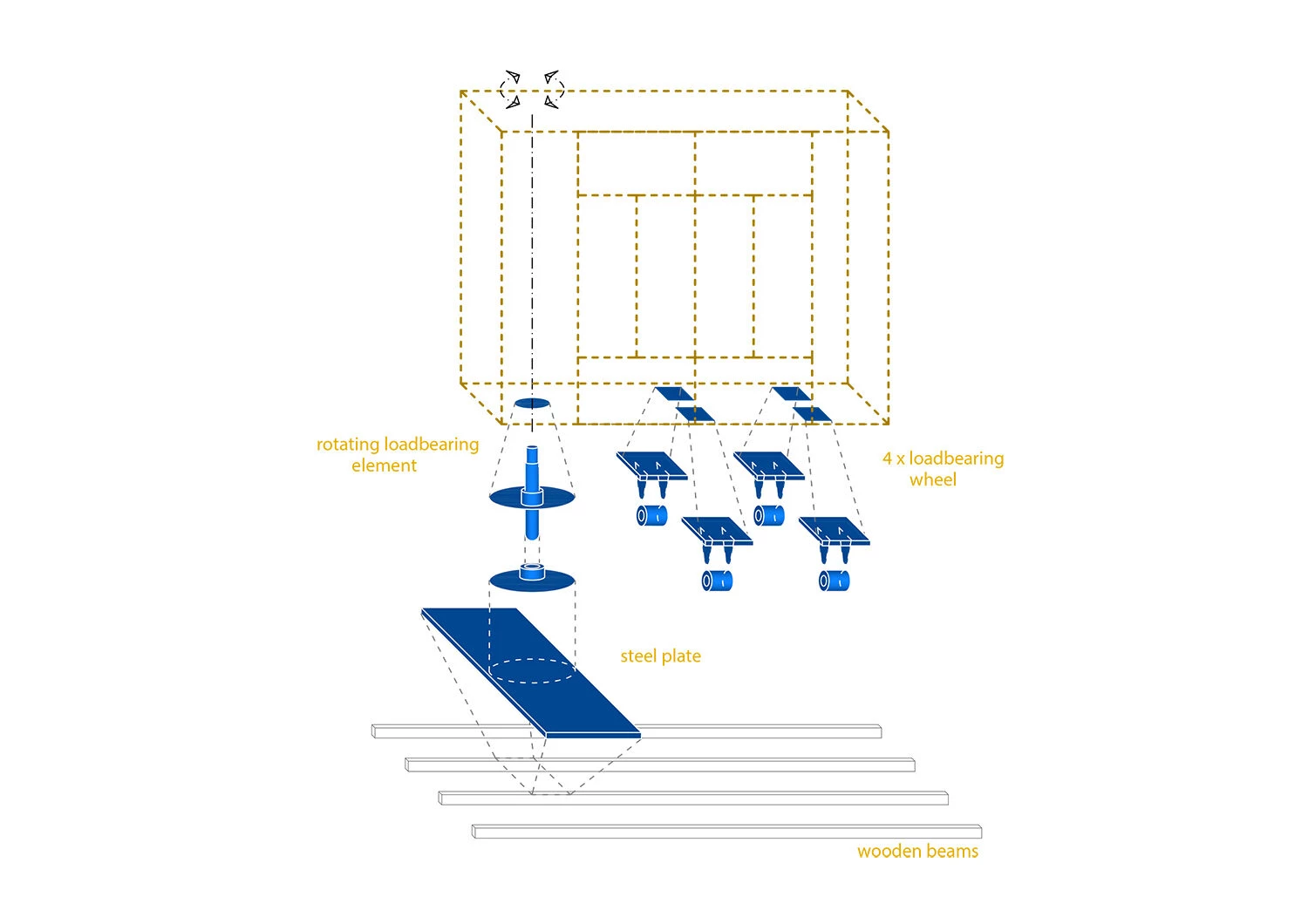 rotating loadbearing element

4 x loadbearing wheel

steel plate

wooden beams