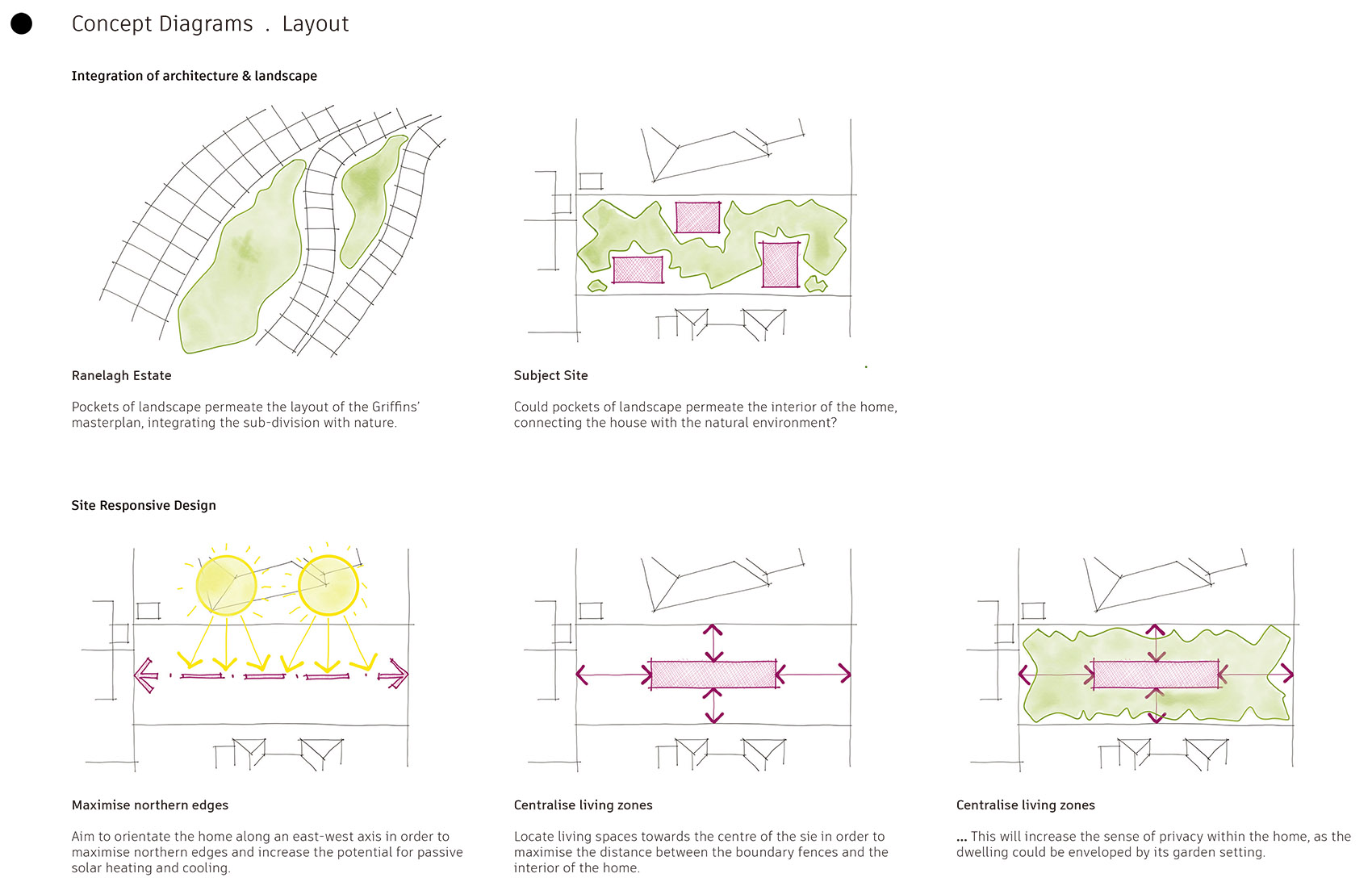 Concept Diagrams . Layout

Integration of architecture & landscape

Ranelagh Estate

Pockets of landscape permeate the layout of the Griffins' masterplan, integrating the sub-division with nature.

Subject Site

Could pockets of landscape permeate the interior of the home, connecting the house with the natural environment?

Site Responsive Design

Maximise northern edges

Aim to orientate the home along an east-west axis in order to maximise northern edges and increase the potential for passive solar heating and cooling.

Centralise living zones

Locate living spaces towards the centre of the sie in order to maximise the distance between the boundary fences and the interior of the home.

Centralise living zones

... This will increase the sense of privacy within the home, as the dwelling could be enveloped by its garden setting.