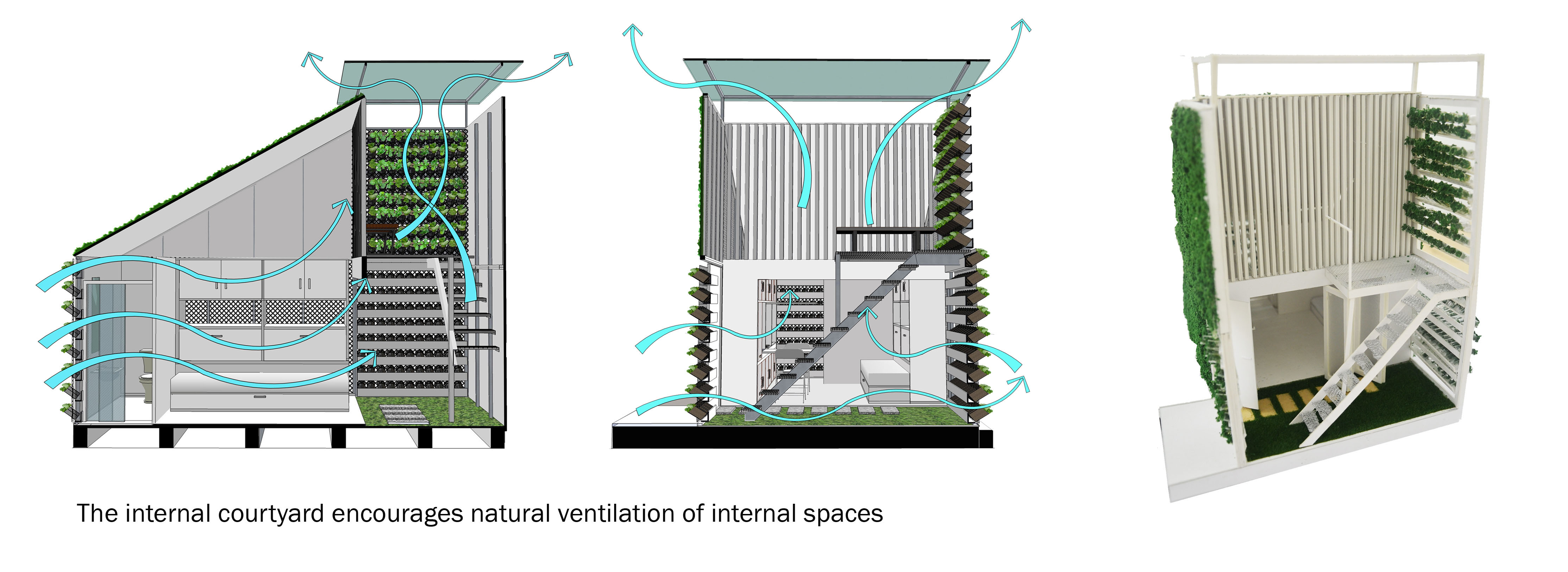 The internal courtyard encourages natural ventilation of internal spaces