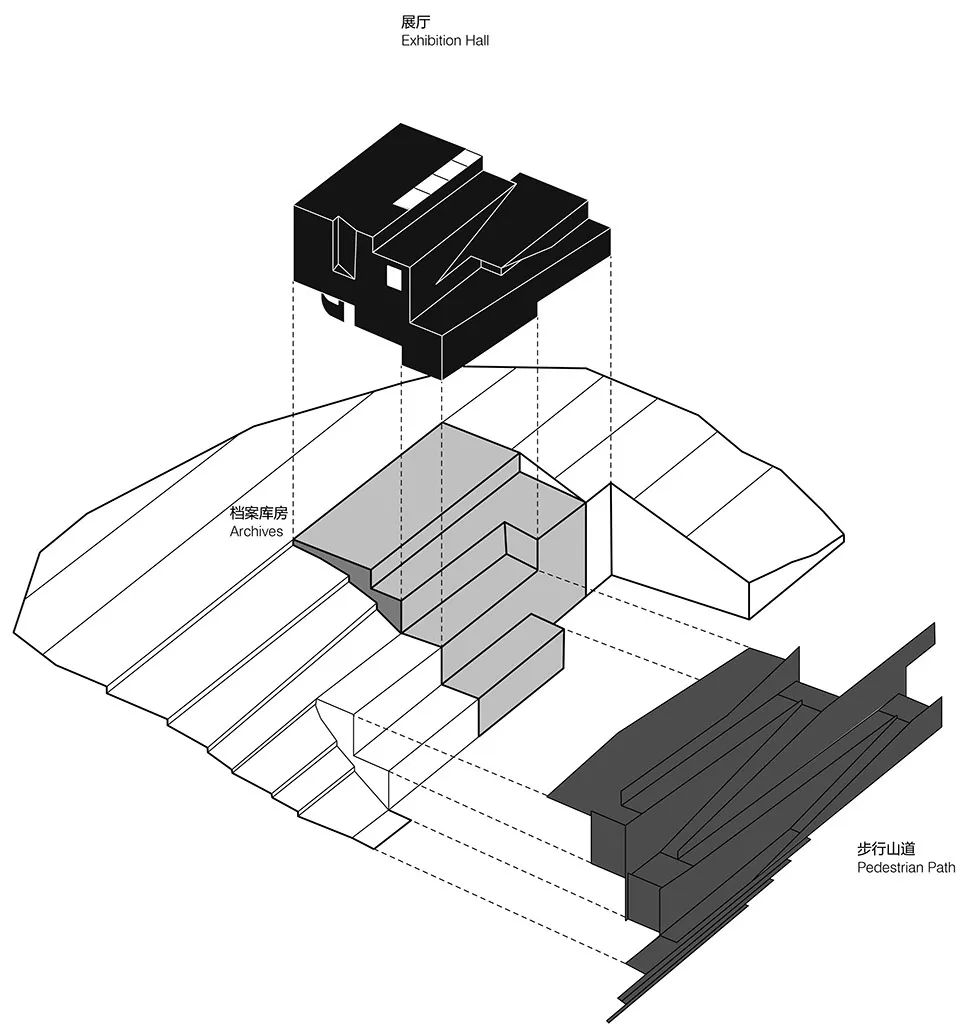 展厅
Exhibition Hall

档案库房
Archives

步行山道
Pedestrian Path