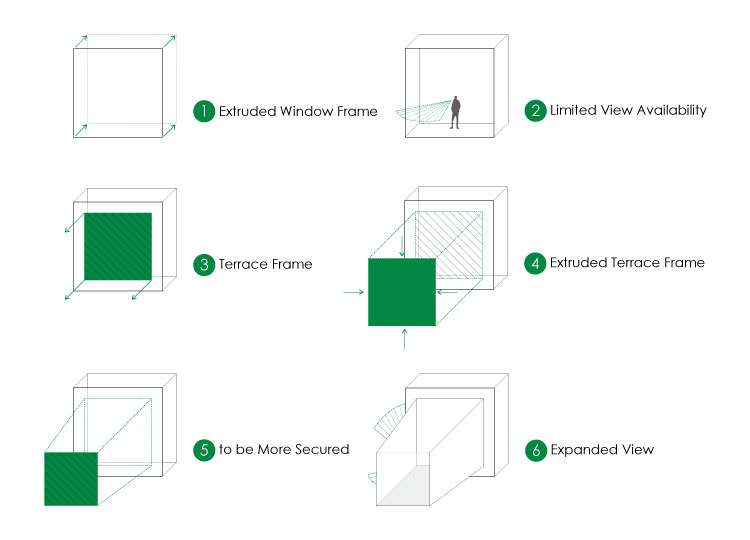 1 Extruded Window Frame

2 Limited View Availability

3 Terrace Frame

4 Extruded Terrace Frame

5 to be More Secured

6 Expanded View