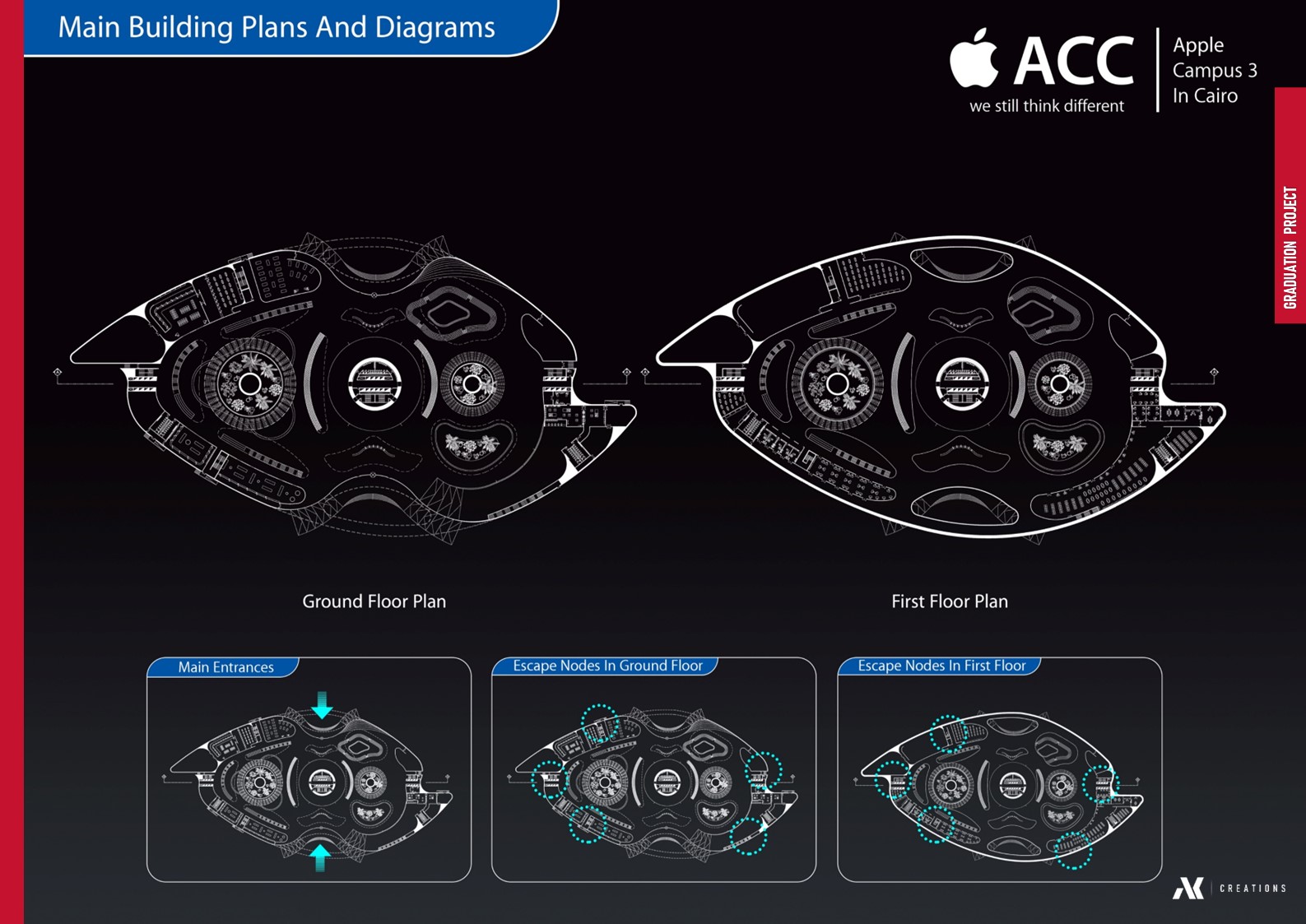 Main Building Plans And Diagrams

ACC
we still think different

Apple
Campus 3
In Cairo

GRADUATION PROJECT

Ground Floor Plan

First Floor Plan

Main Entrances

Escape Nodes In Ground Floor

Escape Nodes In First Floor

CREATIONS