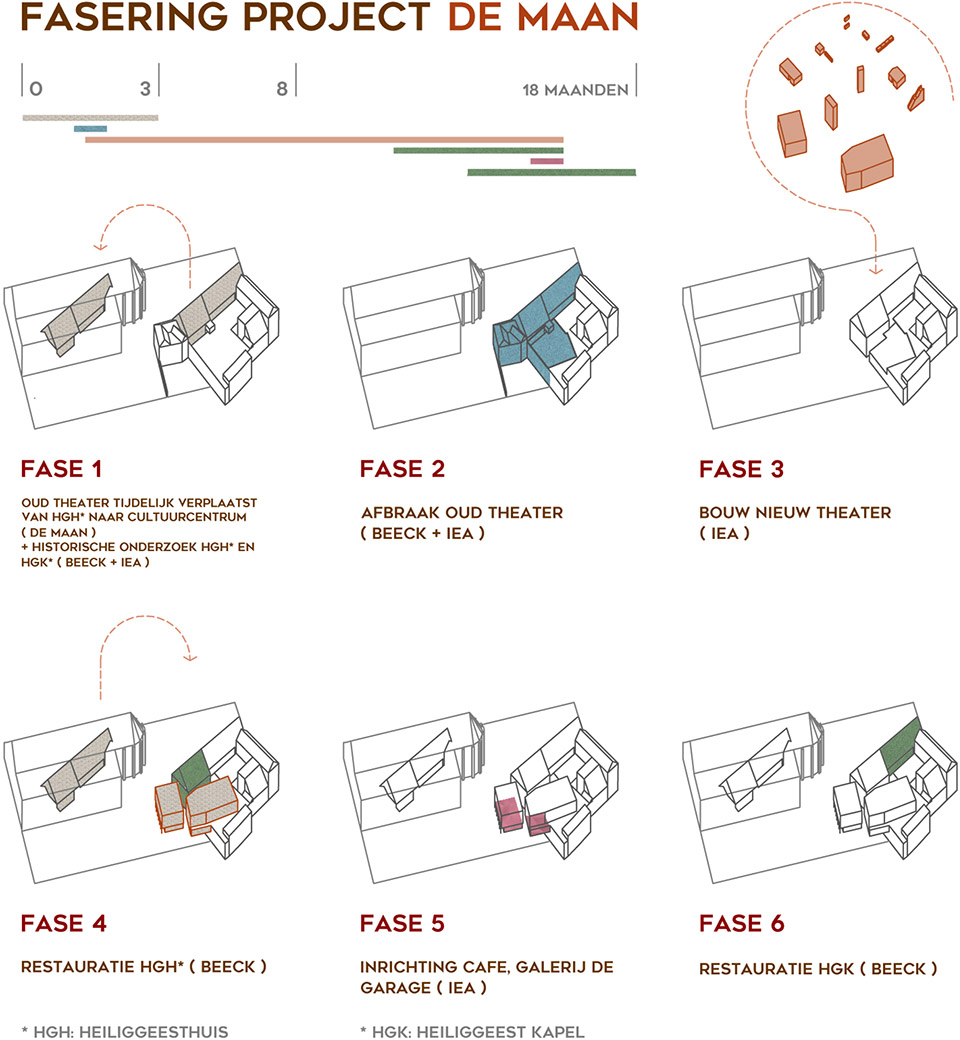 FASERING PROJECT DE MAAN

0 3 8 18 MAANDEN

FASE 1

OUD THEATER TIJDELIJK VERPLAATST VAN HGH* NAAR CULTUURCENTRUM ( DE MAAN ) + HISTORISCHE ONDERZOEK HGH* EN HGK* ( BEECK + IEA )

FASE 2

AFBRAAK OUD THEATER ( BEECK + IEA )

FASE 3

BOUW NIEUW THEATER ( IEA )

FASE 4

RESTAURATIE HGH* ( BEECK )

FASE 5

INRICHTING CAFE, GALERIJ DE GARAGE ( IEA )

FASE 6

RESTAURATIE HGK ( BEECK )

* HGH: HEILIGGEESTHUIS

* HGK: HEILIGGEEST KAPEL