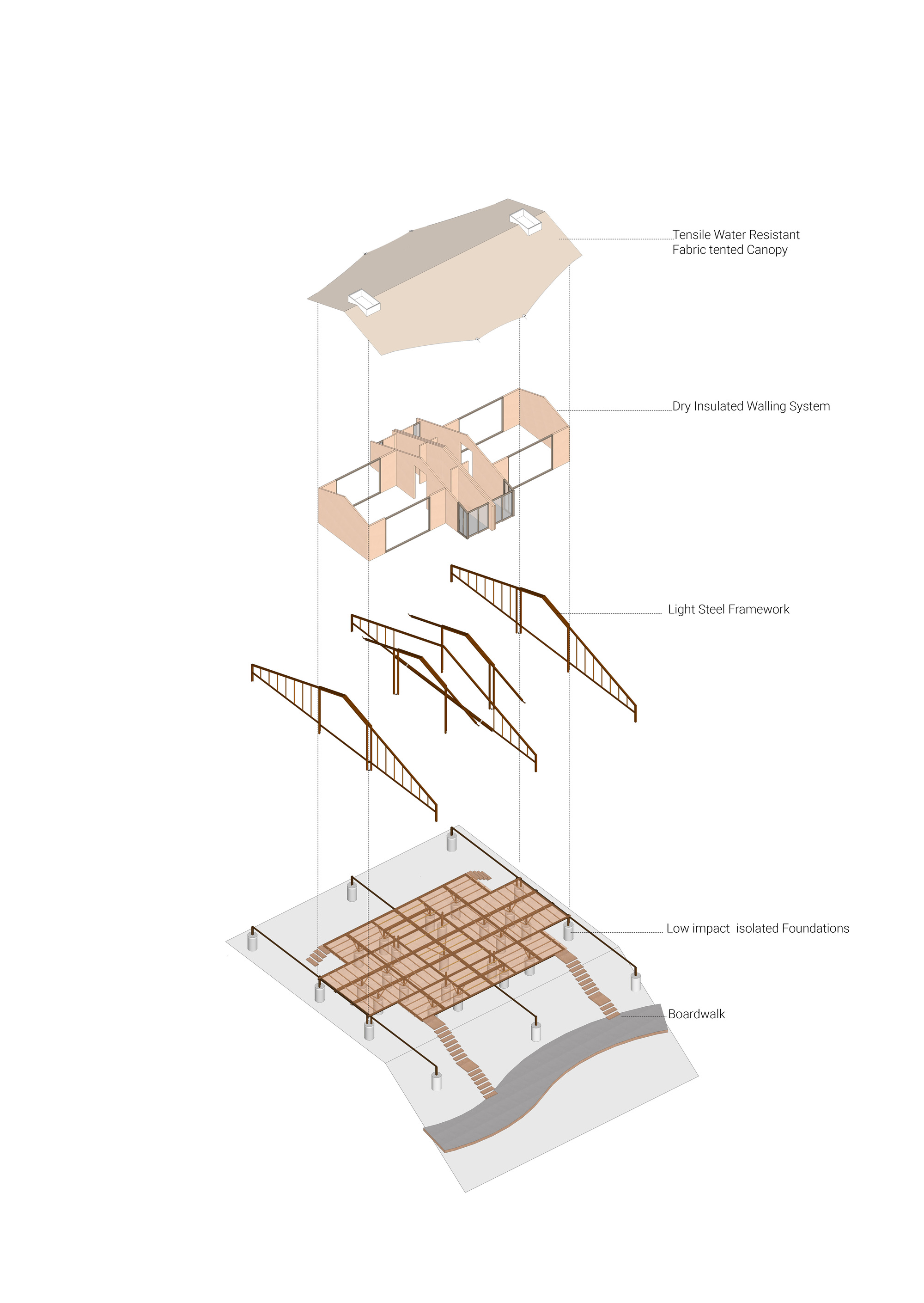 Tensile Water Resistant
Fabric tented Canopy

Dry Insulated Walling System

Light Steel Framework

Low impact isolated Foundations

Boardwalk