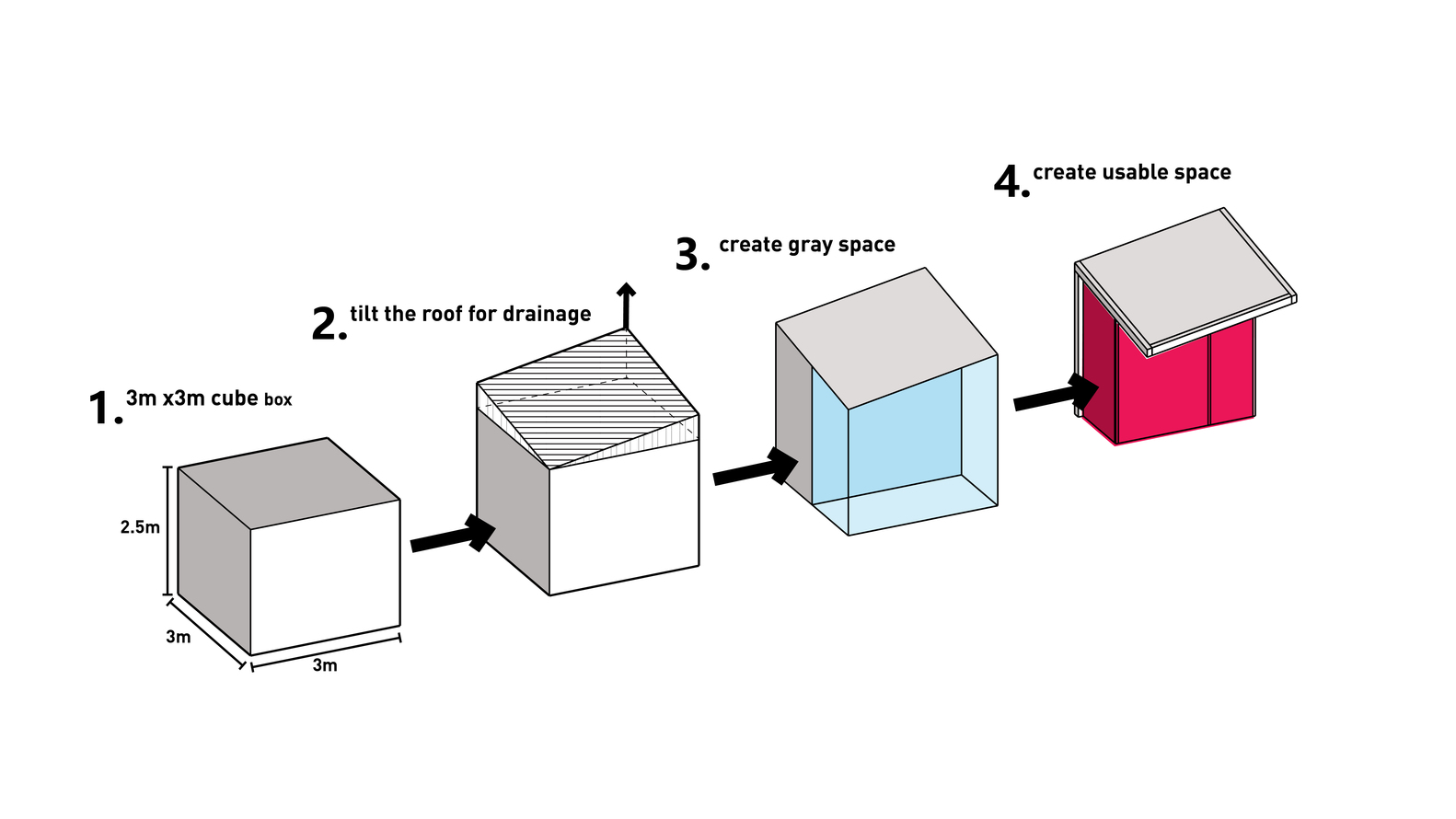 1. 3m x3m cube box

2.5m

3m

3m

2. tilt the roof for drainage

3. create gray space

4. create usable space