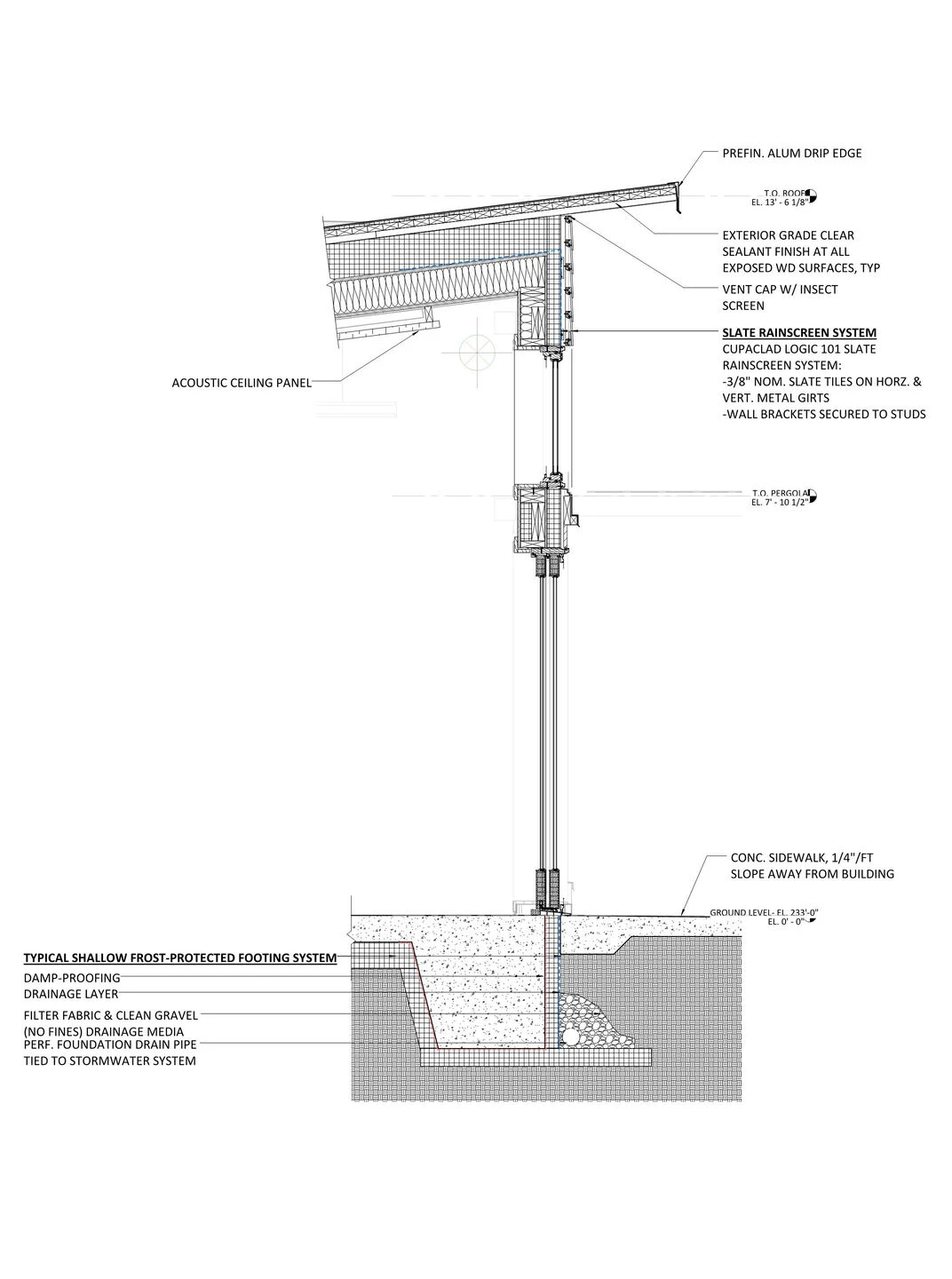 PREFIN. ALUM DRIP EDGE

T.O. ROOF
EL. 13' - 6 1/8"

EXTERIOR GRADE CLEAR SEALANT FINISH AT ALL EXPOSED WD SURFACES, TYP

VENT CAP W/ INSECT SCREEN

SLATE RAINSCREEN SYSTEM
CUPACLAD LOGIC 101 SLATE RAINSCREEN SYSTEM:
-3/8" NOM. SLATE TILES ON HORZ. & VERT. METAL GIRTS
-WALL BRACKETS SECURED TO STUDS

ACOUSTIC CEILING PANEL

T.O. PERGOLA
EL. 7' - 10 1/2"

CONC. SIDEWALK, 1/4"/FT SLOPE AWAY FROM BUILDING

GROUND LEVEL- EL. 233'-0"
EL. 0' - 0"

TYPICAL SHALLOW FROST-PROTECTED FOOTING SYSTEM
DAMP-PROOFING
DRAINAGE LAYER
FILTER FABRIC & CLEAN GRAVEL (NO FINES) DRAINAGE MEDIA
PERF. FOUNDATION DRAIN PIPE TIED TO STORMWATER SYSTEM