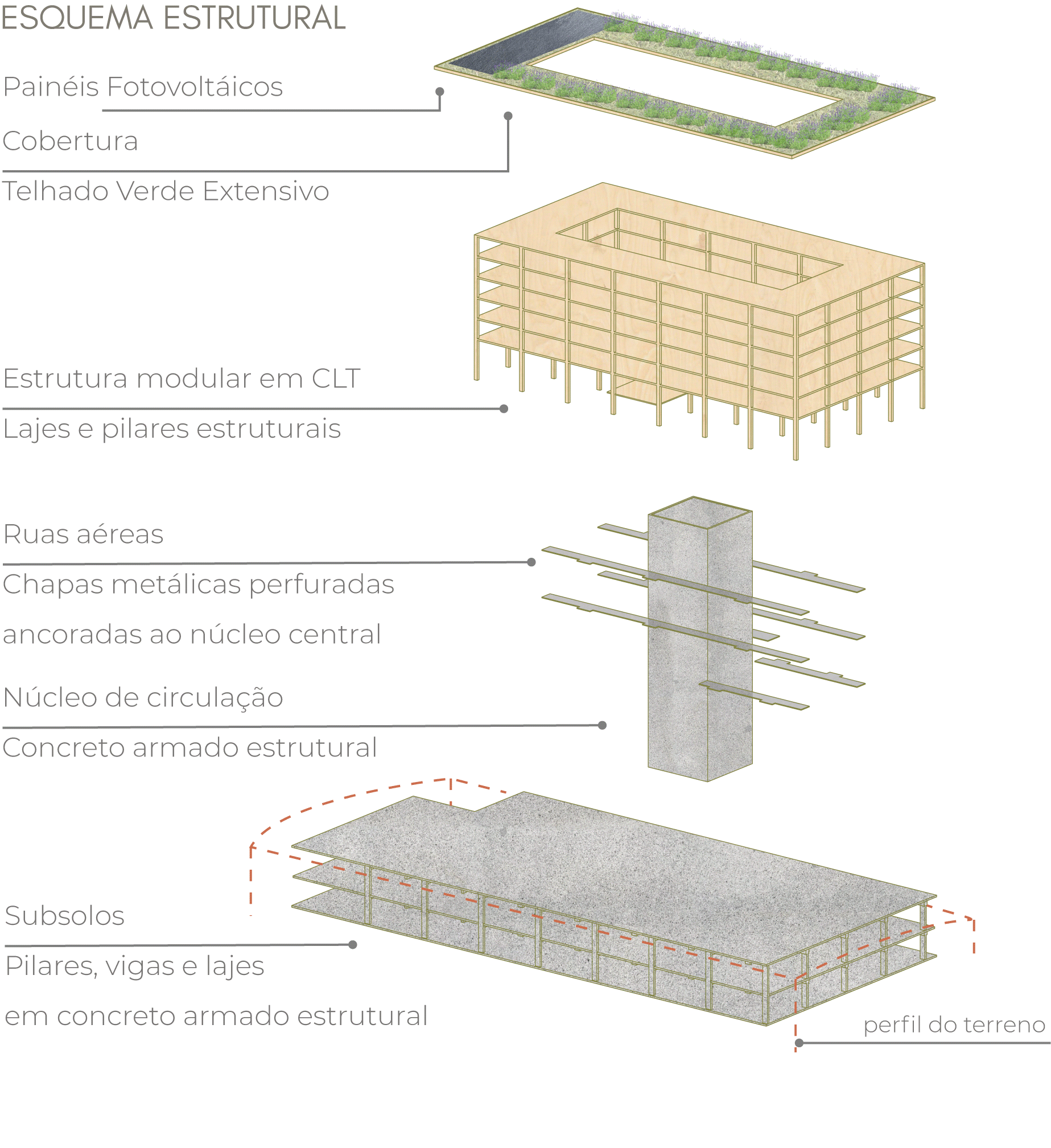 ESQUEMA ESTRUTURAL

Painéis Fotovoltáicos

Cobertura

Telhado Verde Extensivo

Estrutura modular em CLT

Lajes e pilares estruturais

Ruas aéreas

Chapas metálicas perfuradas

ancoradas ao núcleo central

Núcleo de circulação

Concreto armado estrutural

Subsolos

Pilares, vigas e lajes

em concreto armado estrutural

perfil do terreno