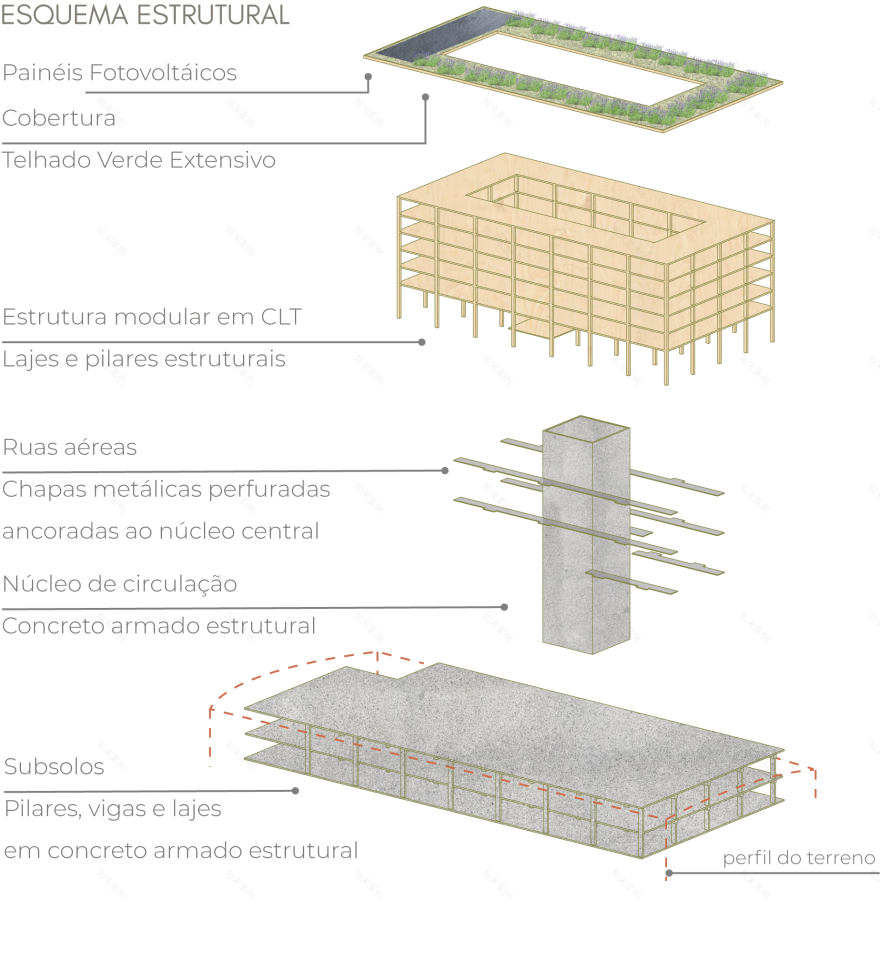 ESQUEMA ESTRUTURAL

Painéis Fotovoltáicos

Cobertura

Telhado Verde Extensivo

Estrutura modular em CLT

Lajes e pilares estruturais

Ruas aéreas

Chapas metálicas perfuradas

ancoradas ao núcleo central

Núcleo de circulação

Concreto armado estrutural

Subsolos

Pilares, vigas e lajes

em concreto armado estrutural

perfil do terreno