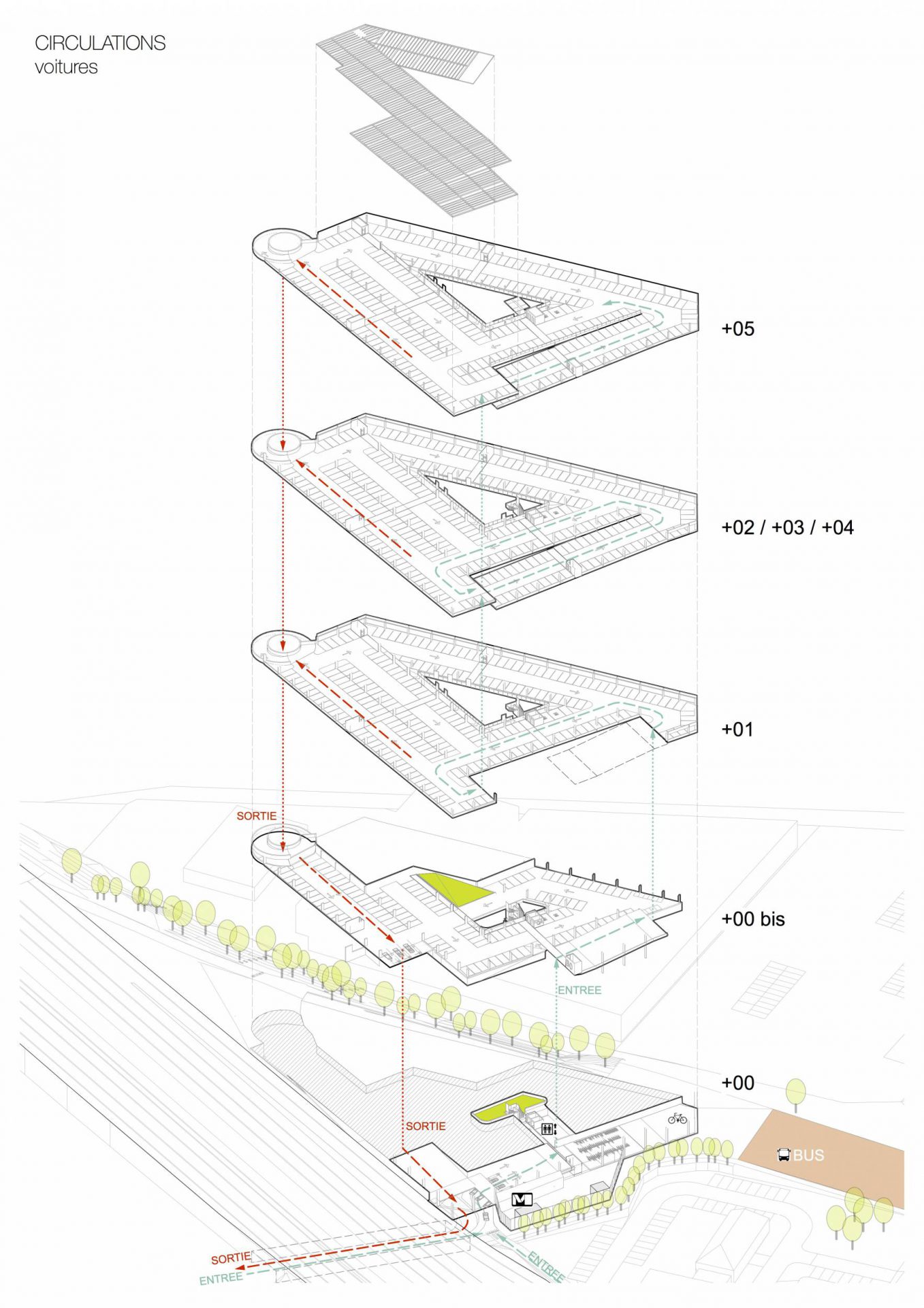 CIRCULATIONS
voitures

+05

+02 / +03 / +04

+01

SORTIE

+00 bis

ENTREE

+00

SORTIE

BUS

M

SORTIE
ENTREE

ENTREE